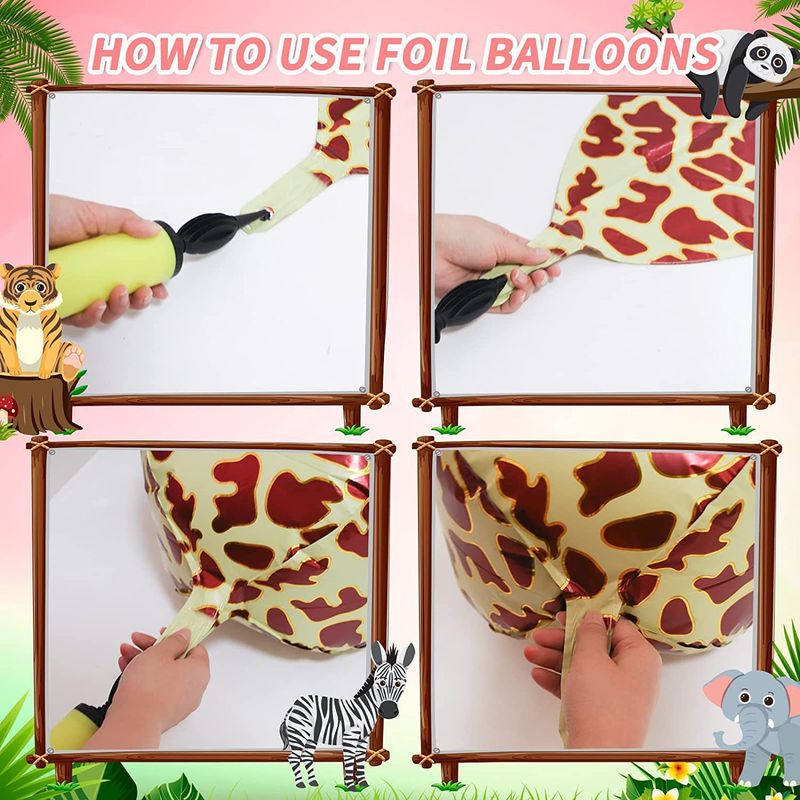 HOW TO USE FOIL BALLOONS