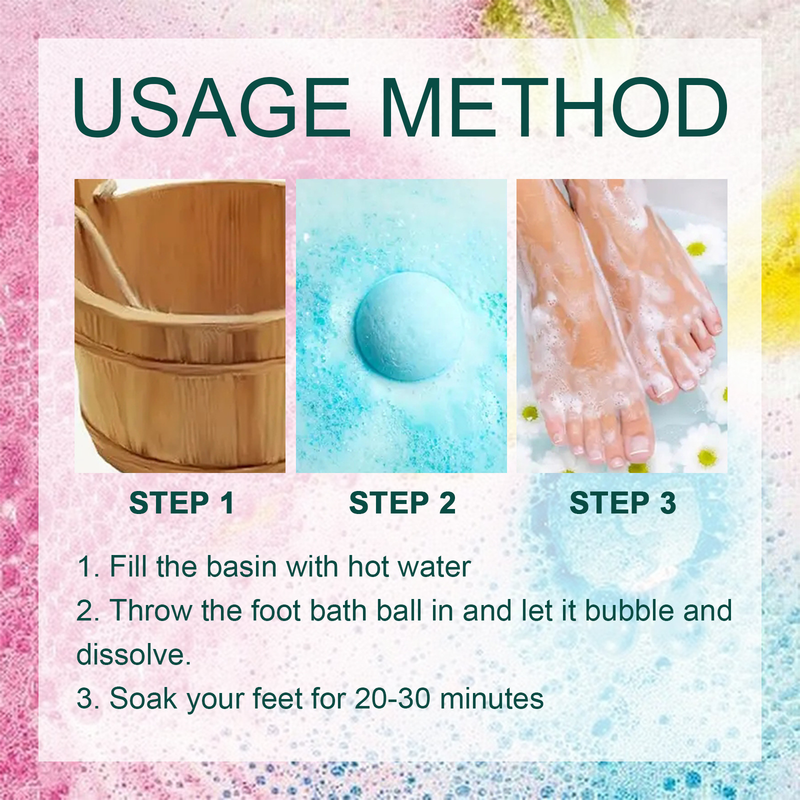 USAGE METHOD

STEP 1

STEP 2

STEP 3

1. Fill the basin with hot water
2. Throw the foot bath ball in and let it bubble and dissolve.
3. Soak your feet for 20-30 minutes