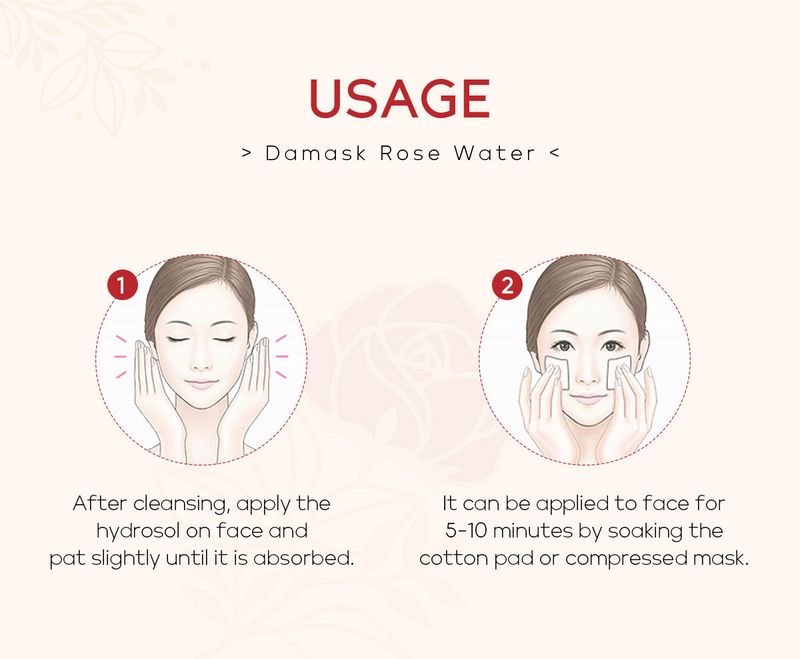 USAGE

> Damask Rose Water <

1

After cleansing, apply the hydrosol on face and pat slightly until it is absorbed.

2

It can be applied to face for 5-10 minutes by soaking the cotton pad or compressed mask.