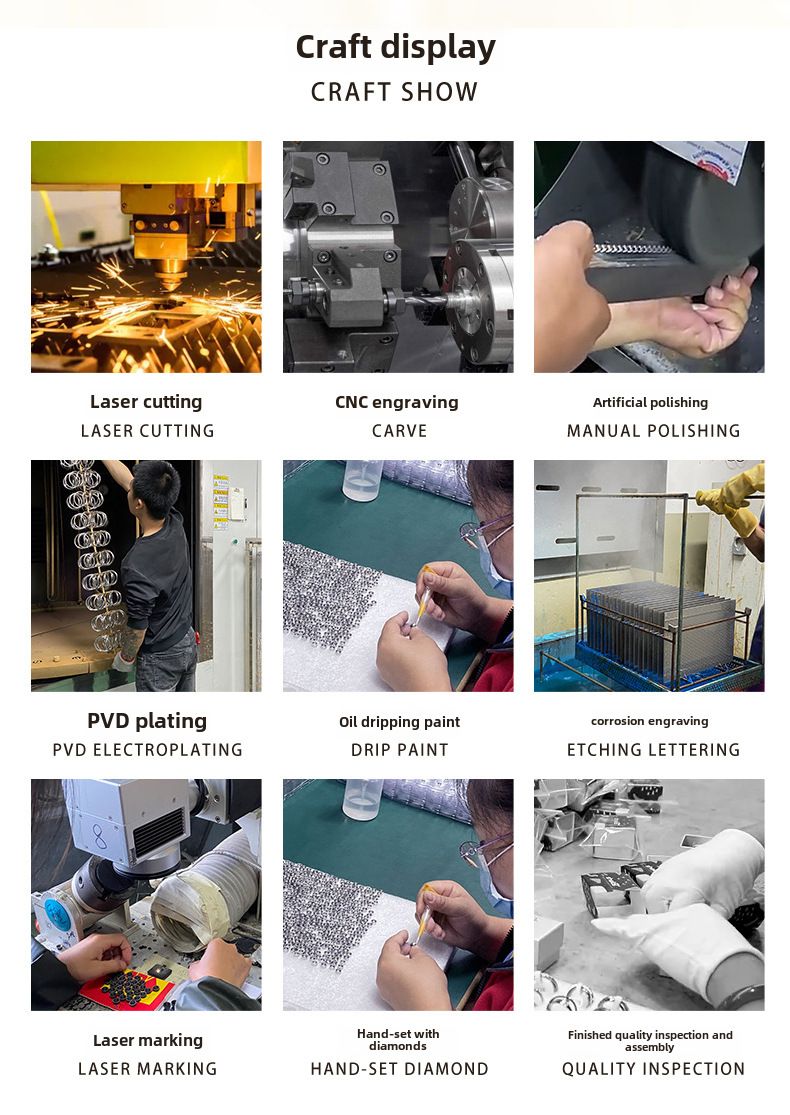 Craft display
CRAFT SHOW

Laser cutting
LASER CUTTING

CNC engraving
CARVE

Artificial polishing
MANUAL POLISHING

PVD plating
PVD ELECTROPLATING

Oil dripping paint
DRIP PAINT

corrosion engraving
ETCHING LETTERING

Laser marking
LASER MARKING

Hand-set with diamonds
HAND-SET DIAMOND

Finished quality inspection and assembly
QUALITY INSPECTION