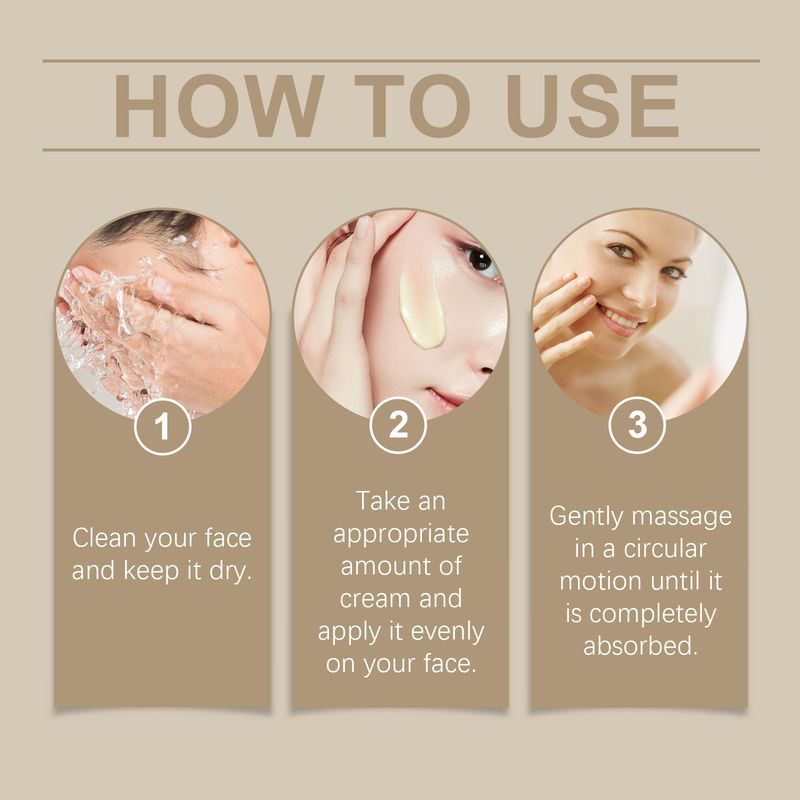 HOW TO USE

1

Clean your face and keep it dry.

2

Take an appropriate amount of cream and apply it evenly on your face.

3

Gently massage in a circular motion until it is completely absorbed.