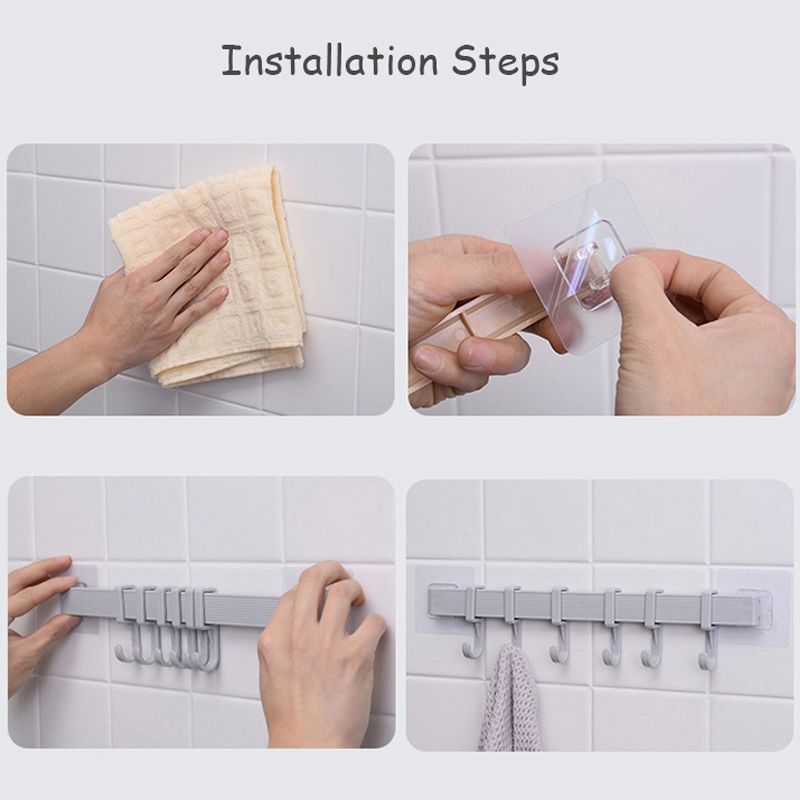 Installation Steps