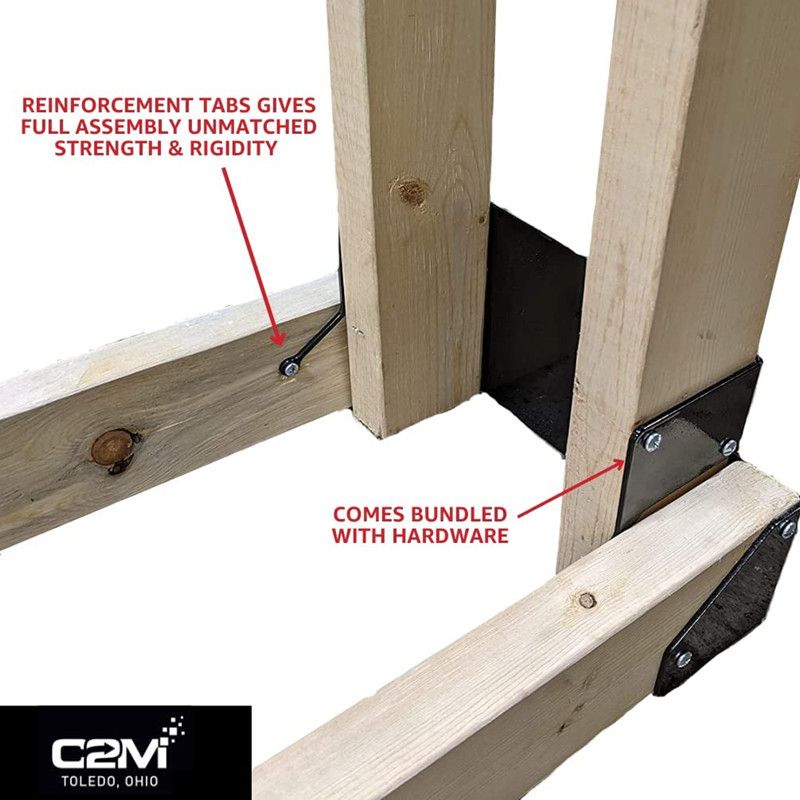 REINFORCEMENT TABS GIVES FULL ASSEMBLY UNMATCHED STRENGTH & RIGIDITY

COMES BUNDLED WITH HARDWARE

C2M
TOLEDO, OHIO