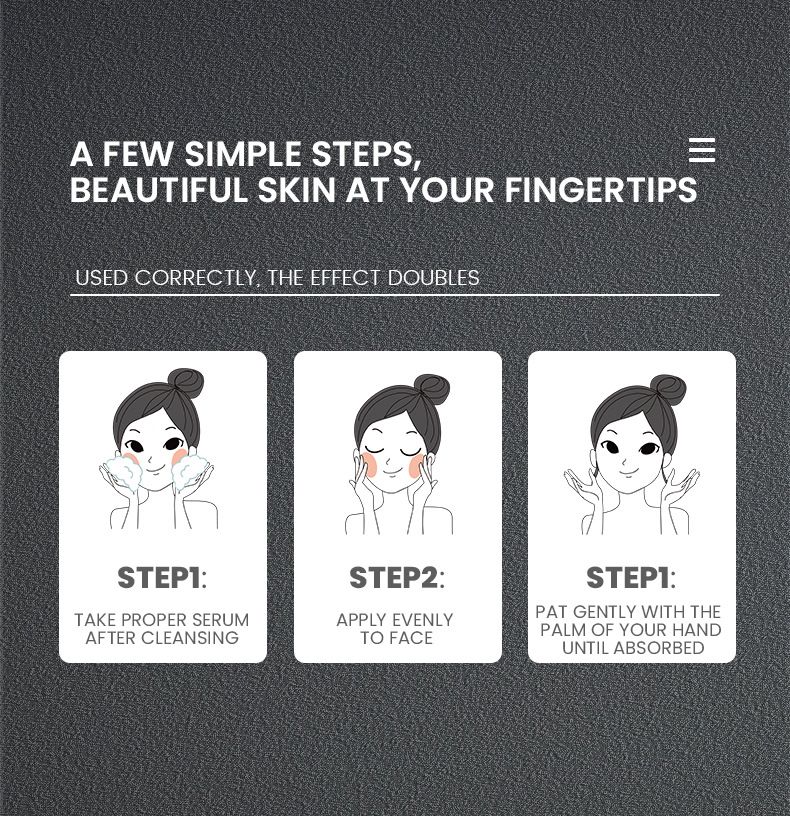 A FEW SIMPLE STEPS,
BEAUTIFUL SKIN AT YOUR FINGERTIPS

USED CORRECTLY, THE EFFECT DOUBLES

STEP1:

TAKE PROPER SERUM AFTER CLEANSING

STEP2:

APPLY EVENLY TO FACE

STEP1:

PAT GENTLY WITH THE PALM OF YOUR HAND UNTIL ABSORBED