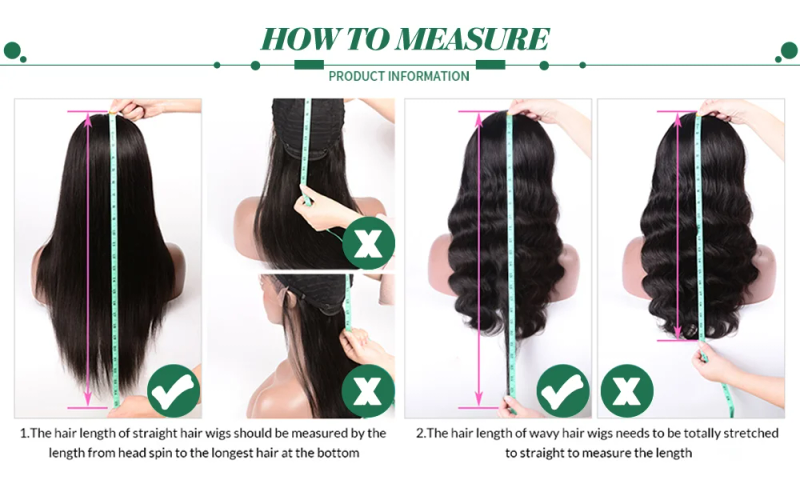 HOW TO MEASURE

PRODUCT INFORMATION

1.The hair length of straight hair wigs should be measured by the length from head spin to the longest hair at the bottom

2.The hair length of wavy hair wigs needs to be totally stretched to straight to measure the length