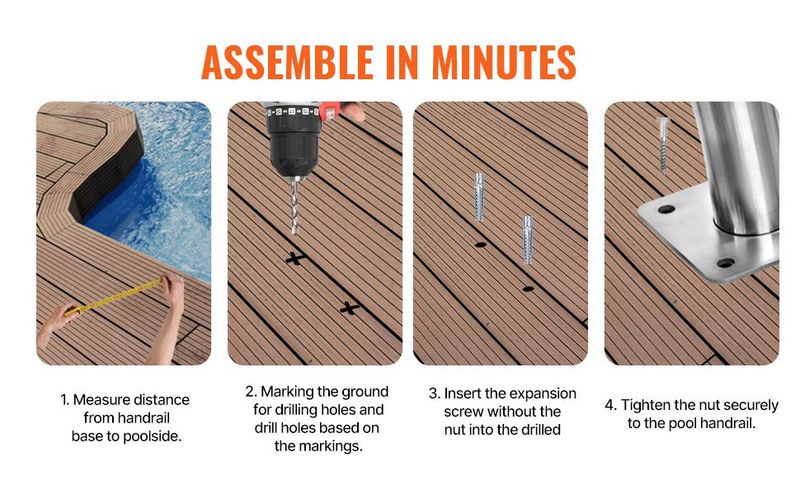 ASSEMBLE IN MINUTES

1. Measure distance from handrail base to poolside.

2. Marking the ground for drilling holes and drill holes based on the markings.

3. Insert the expansion screw without the nut into the drilled

4. Tighten the nut securely to the pool handrail.