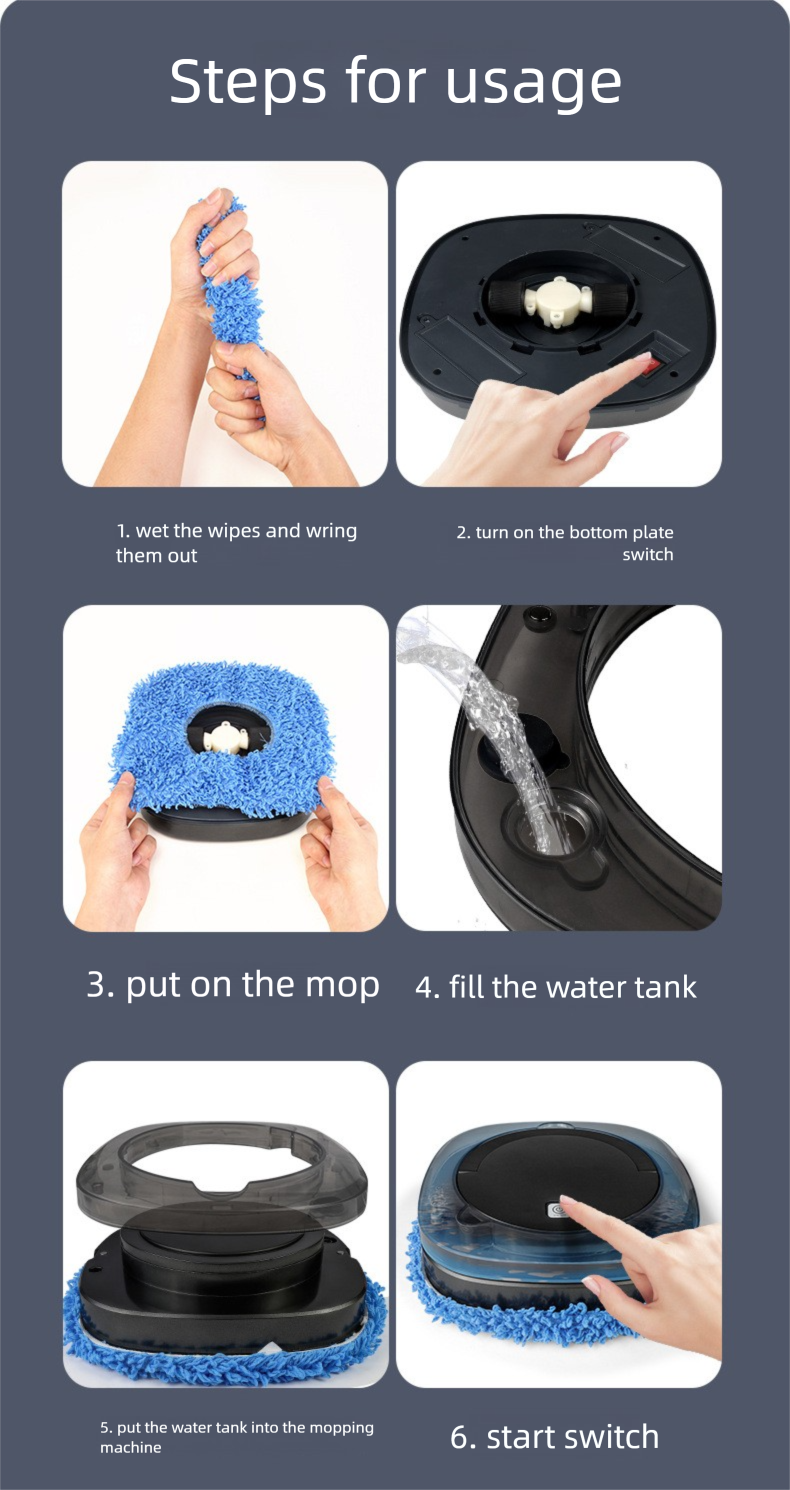 Steps for usage

1. wet the wipes and wring them out

2. turn on the bottom plate switch

3. put on the mop

4. fill the water tank

5. put the water tank into the mopping machine

6. start switch