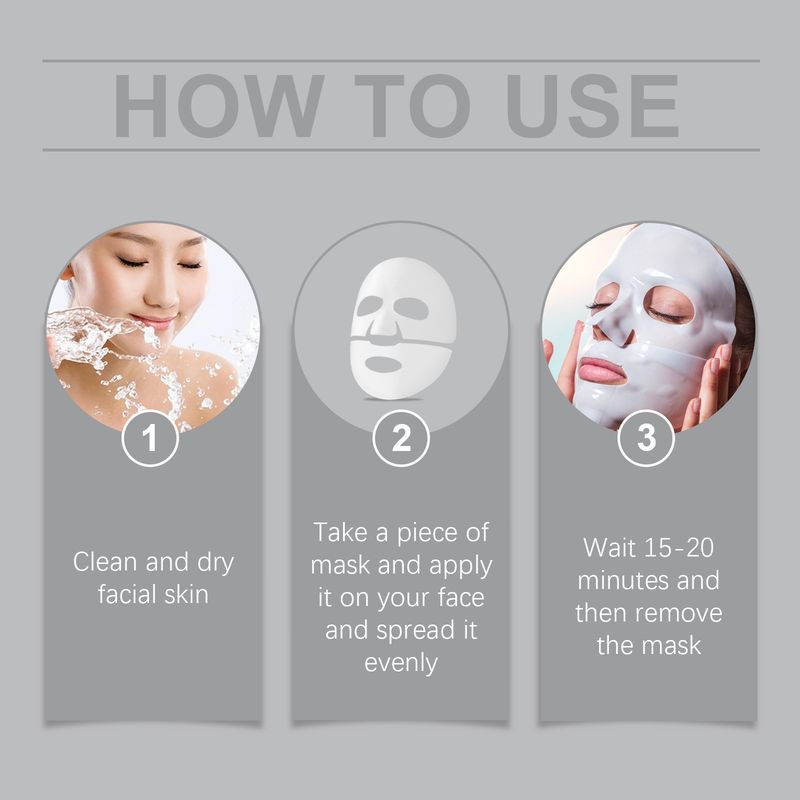 HOW TO USE

1

Clean and dry facial skin

2

Take a piece of mask and apply it on your face and spread it evenly

3

Wait 15-20 minutes and then remove the mask