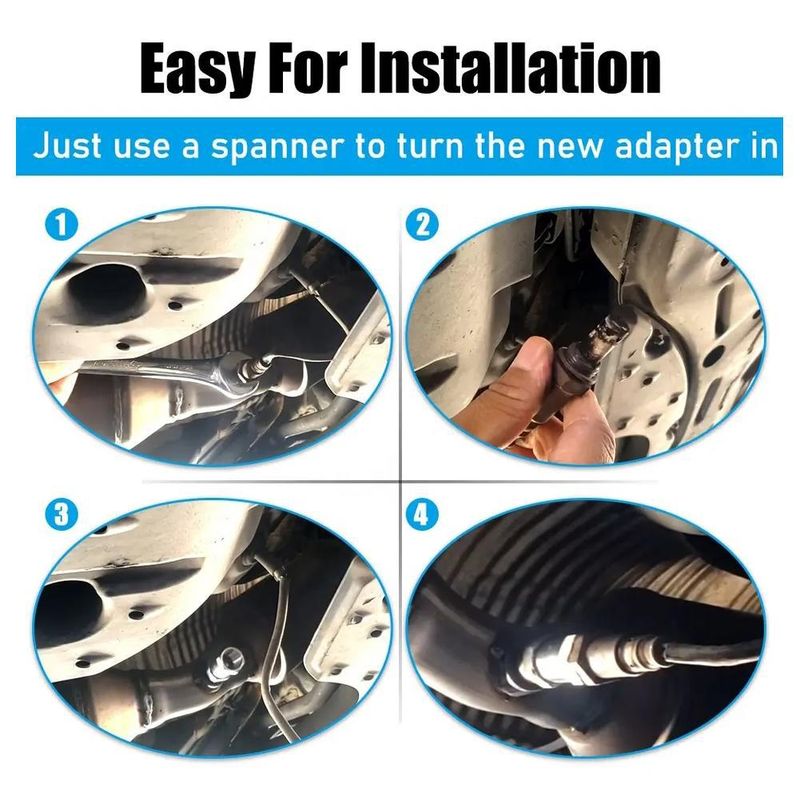 Easy For Installation

Just use a spanner to turn the new adapter in

1

2

3

4