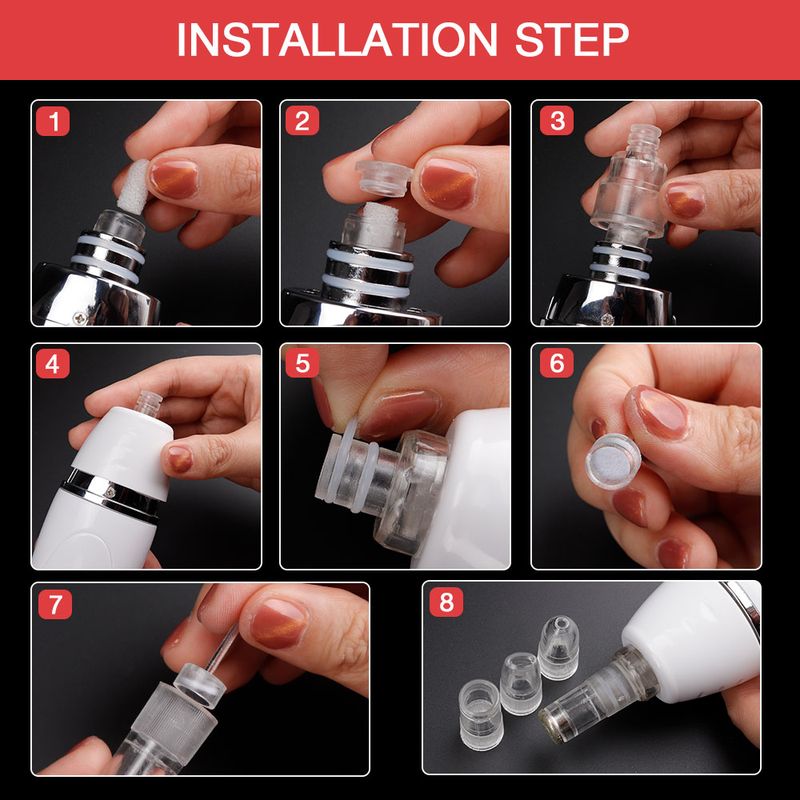 INSTALLATION STEP

1

2

3

4

5

6

7

8