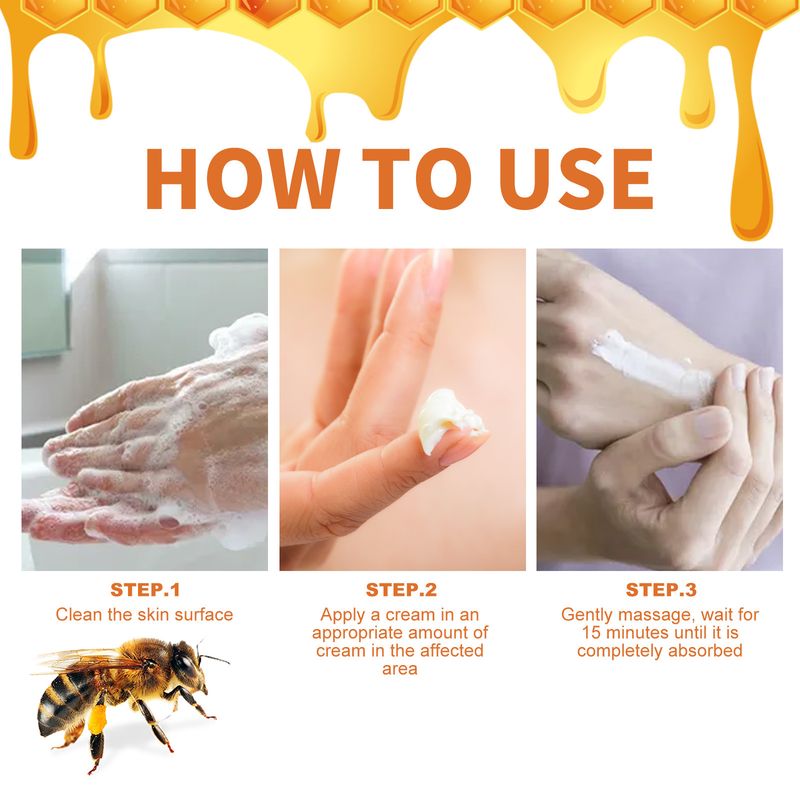 HOW TO USE

STEP.1
Clean the skin surface

STEP.2
Apply a cream in an appropriate amount of cream in the affected area

STEP.3
Gently massage, wait for 15 minutes until it is completely absorbed