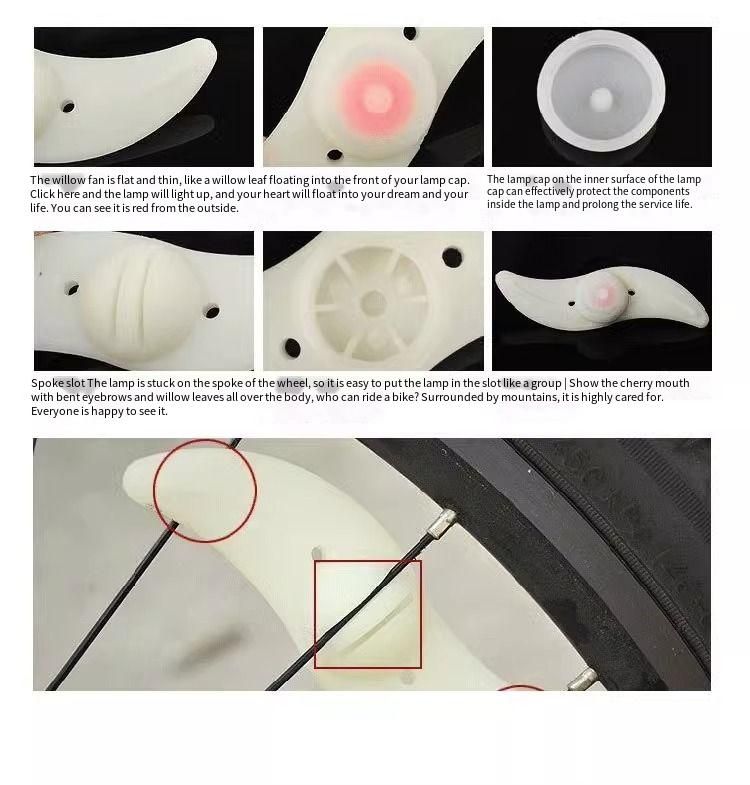 The willow fan is flat and thin, like a willow leaf floating into the front of your lamp cap. Click here and the lamp will light up, and your heart will float into your dream and your life. You can see it is red from the outside.

The lamp cap on the inner surface of the lamp cap can effectively protect the components inside the lamp and prolong the service life.

Spoke slot The lamp is stuck on the spoke of the wheel, so it is easy to put the lamp in the slot like a group | Show the cherry mouth with bent eyebrows and willow leaves all over the body, who can ride a bike? Surrounded by mountains, it is highly cared for. Everyone is happy to see it.