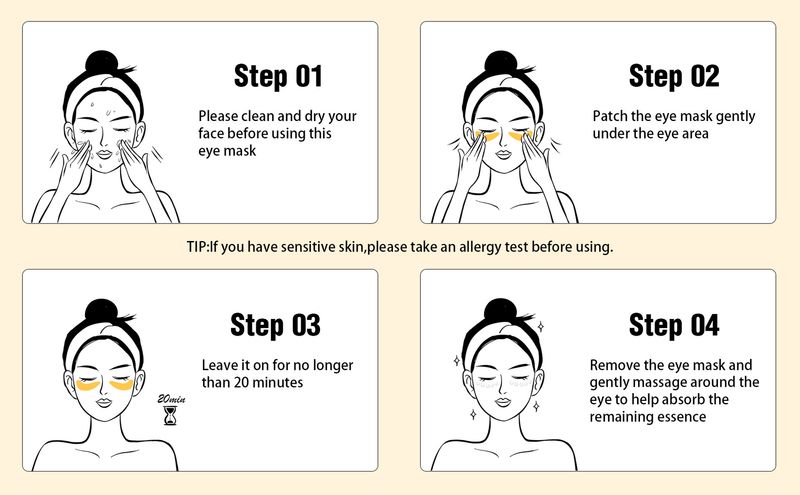 Step 01

Please clean and dry your face before using this eye mask

Step 02

Patch the eye mask gently under the eye area

TIP:If you have sensitive skin,please take an allergy test before using.

Step 03

Leave it on for no longer than 20 minutes

20min

Step 04

Remove the eye mask and gently massage around the eye to help absorb the remaining essence