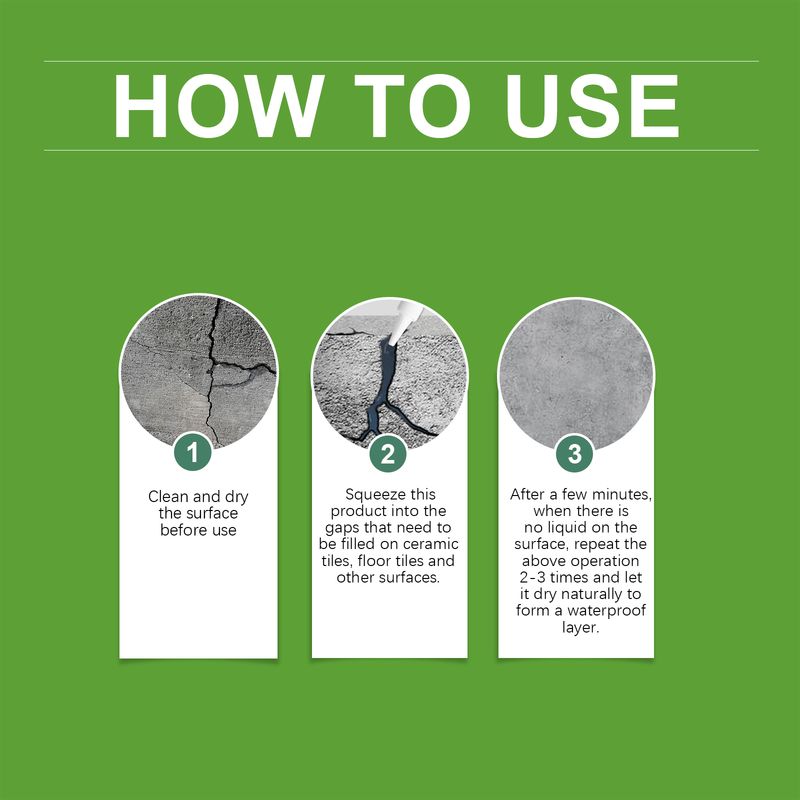 HOW TO USE

1

Clean and dry the surface before use

2

Squeeze this product into the gaps that need to be filled on ceramic tiles, floor tiles and other surfaces.

3

After a few minutes, when there is no liquid on the surface, repeat the above operation 2-3 times and let it dry naturally to form a waterproof layer.