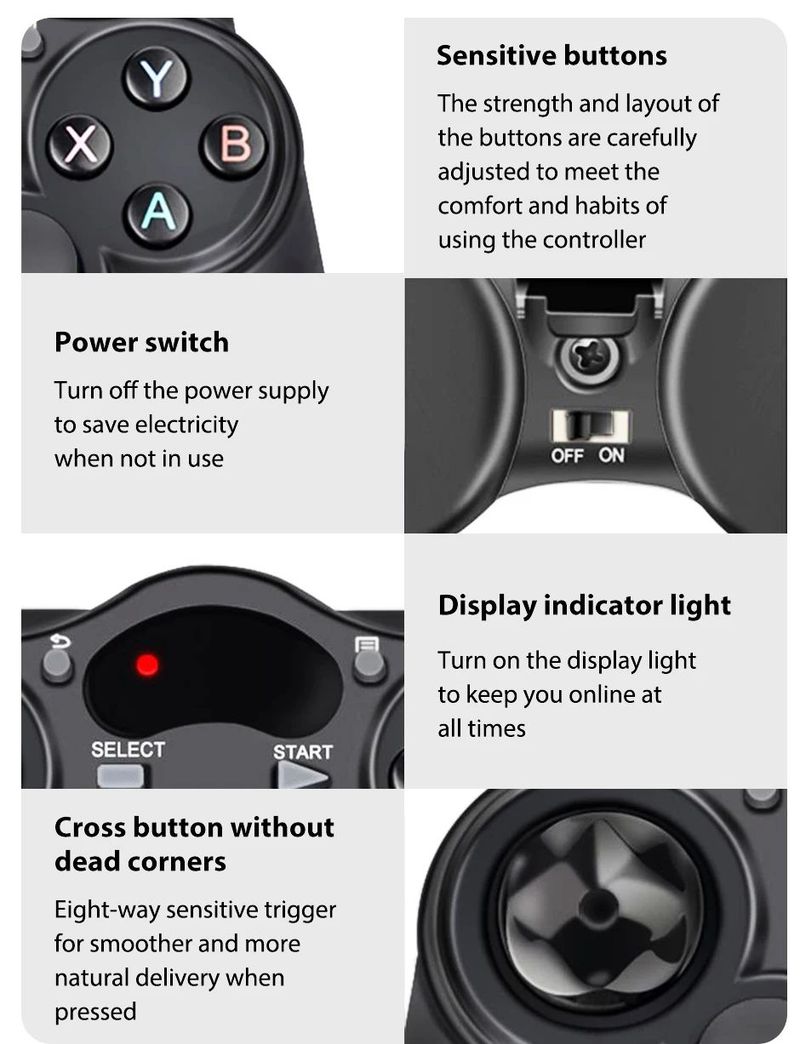 Y
X
B
A

Sensitive buttons

The strength and layout of the buttons are carefully adjusted to meet the comfort and habits of using the controller

Power switch

Turn off the power supply to save electricity when not in use

OFF ON

SELECT
START

Display indicator light

Turn on the display light to keep you online at all times

Cross button without dead corners

Eight-way sensitive trigger for smoother and more natural delivery when pressed