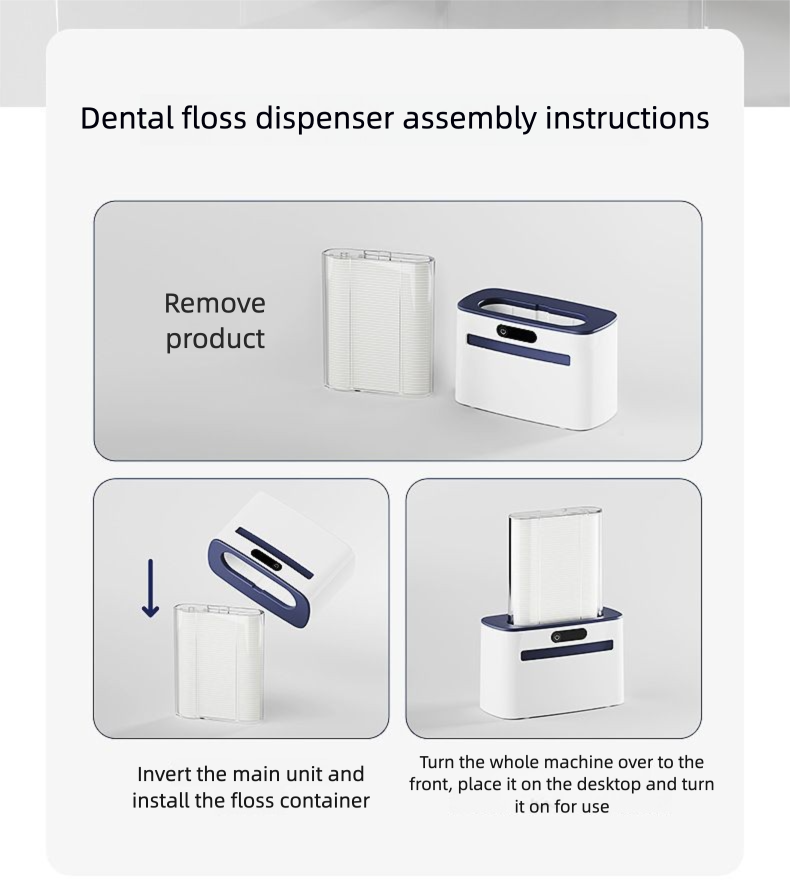 Dental floss dispenser assembly instructions

Remove product

Invert the main unit and install the floss container

Turn the whole machine over to the front, place it on the desktop and turn it on for use