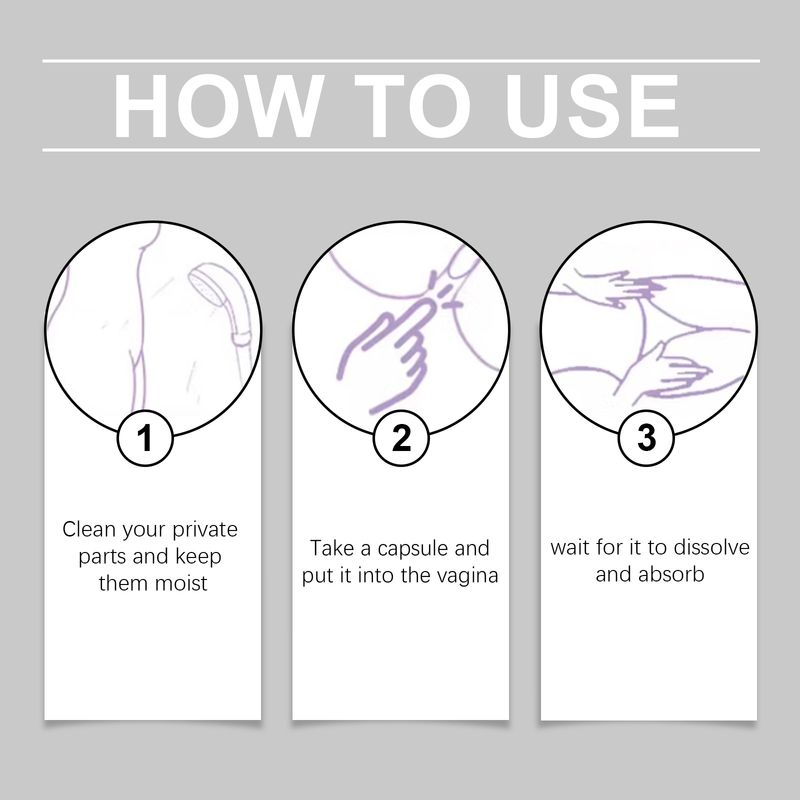 HOW TO USE

1

Clean your private parts and keep them moist

2

Take a capsule and put it into the vagina

3

wait for it to dissolve and absorb