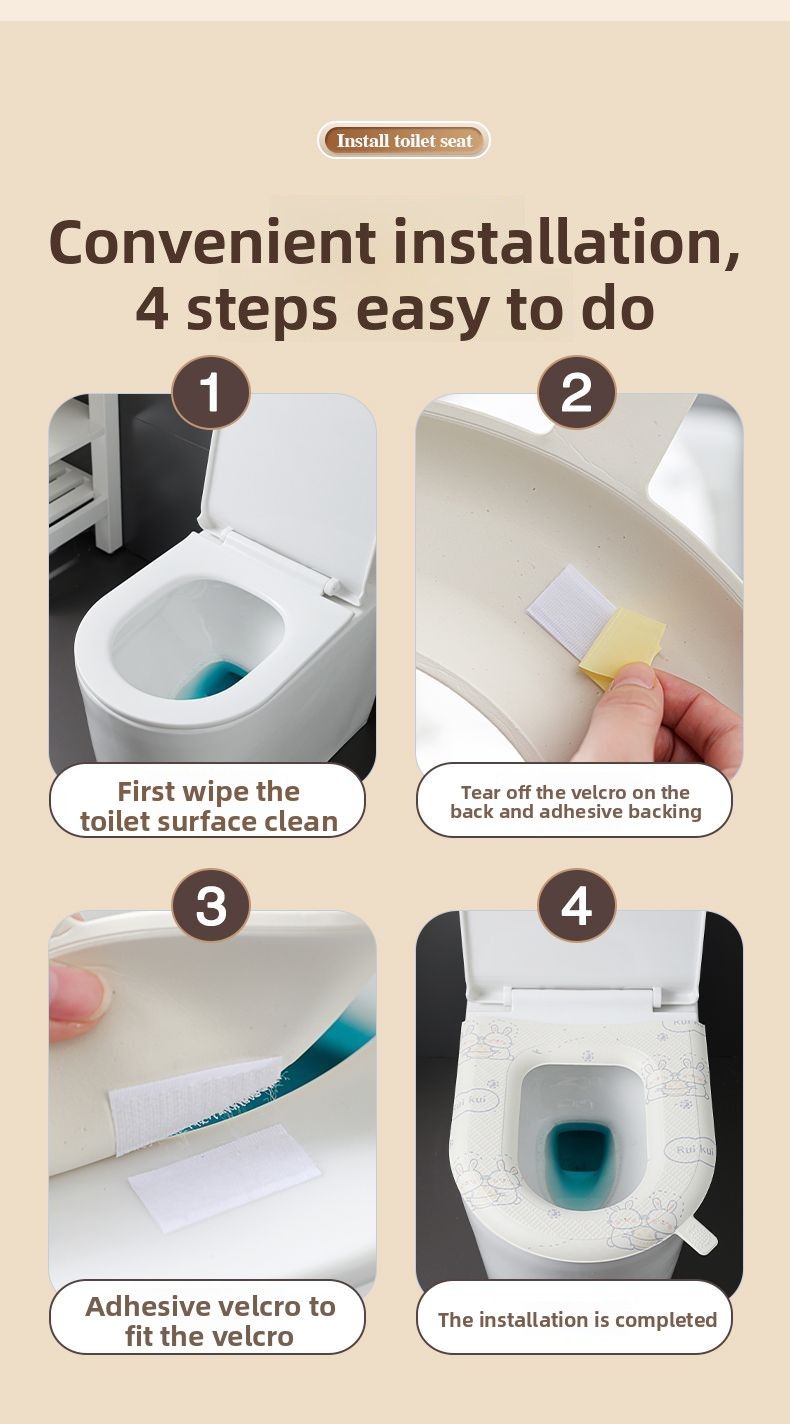 Install toilet seat

Convenient installation, 4 steps easy to do

1

First wipe the toilet surface clean

2

Tear off the velcro on the back and adhesive backing

3

Adhesive velcro to fit the velcro

4

Rui kui

Rui kui

The installation is completed