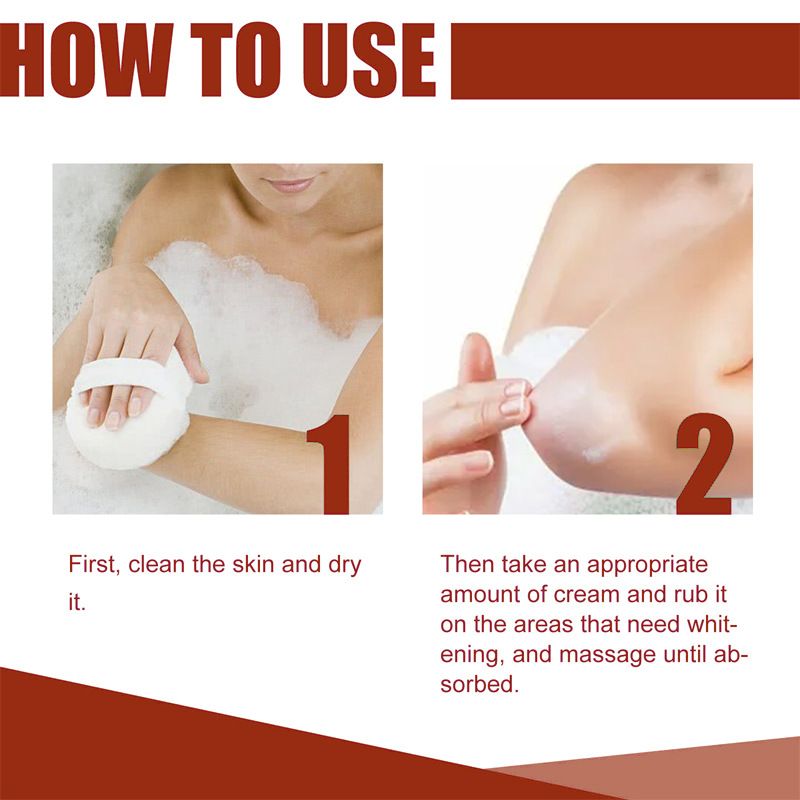 HOW TO USE

1

First, clean the skin and dry it.

2

Then take an appropriate amount of cream and rub it on the areas that need whitening, and massage until absorbed.