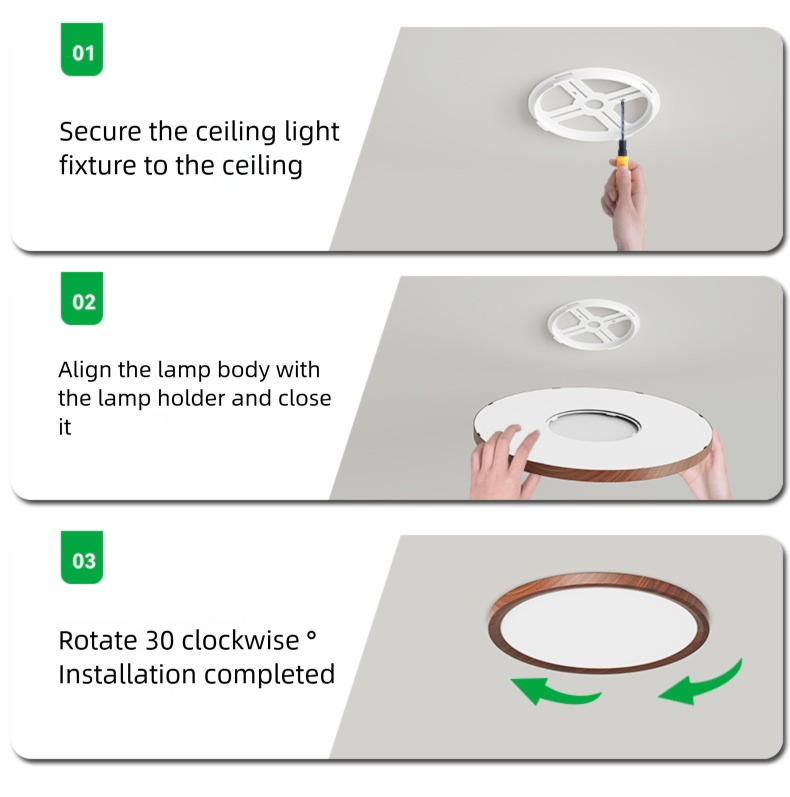 01

Secure the ceiling light fixture to the ceiling

02

Align the lamp body with the lamp holder and close it

03

Rotate 30 clockwise °
Installation completed