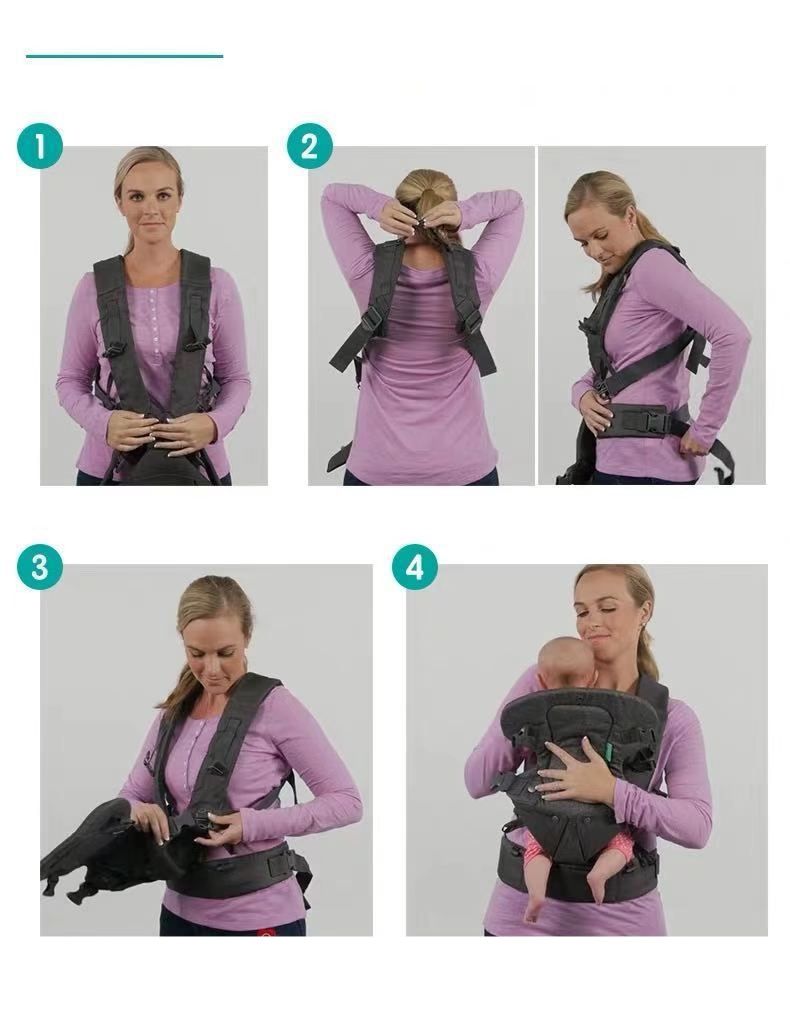 1
2
3
4