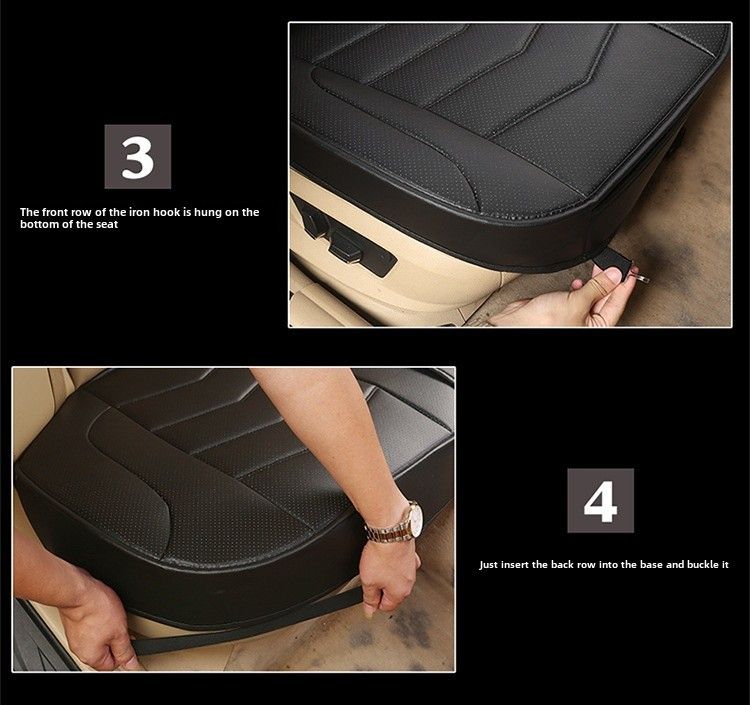 3

The front row of the iron hook is hung on the bottom of the seat

4

Just insert the back row into the base and buckle it