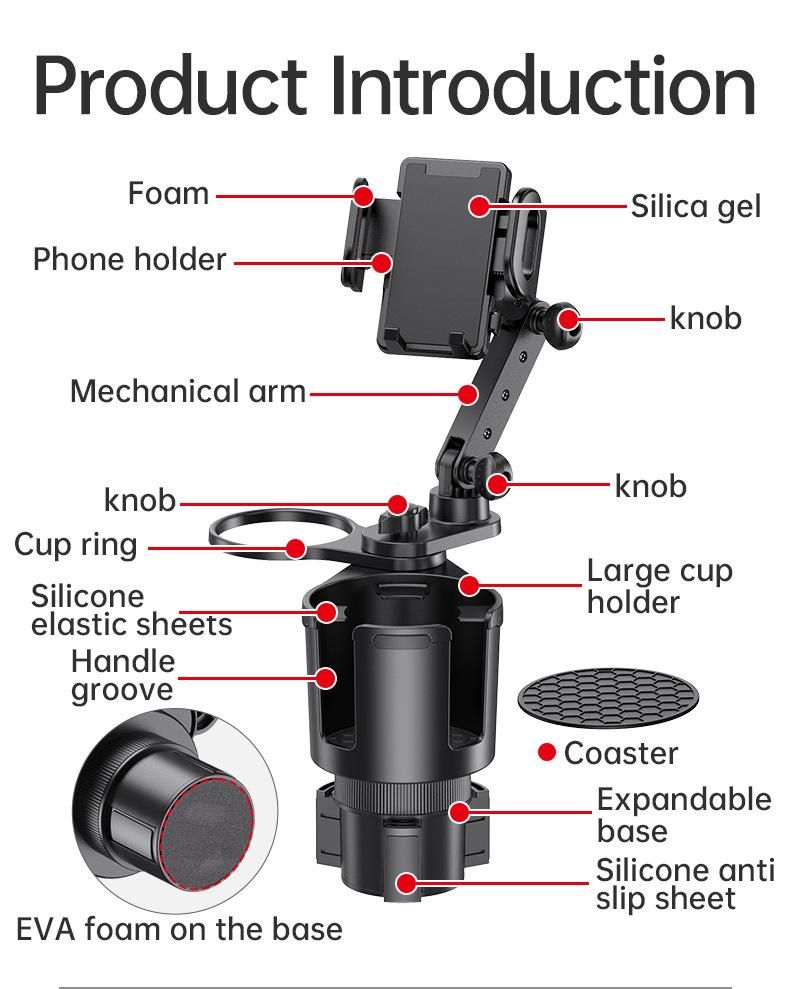 Product Introduction

Foam
Silica gel
Phone holder
knob
Mechanical arm
knob
knob
Cup ring
Large cup holder
Silicone elastic sheets
Handle groove
Coaster
Expandable base
Silicone anti slip sheet
EVA foam on the base