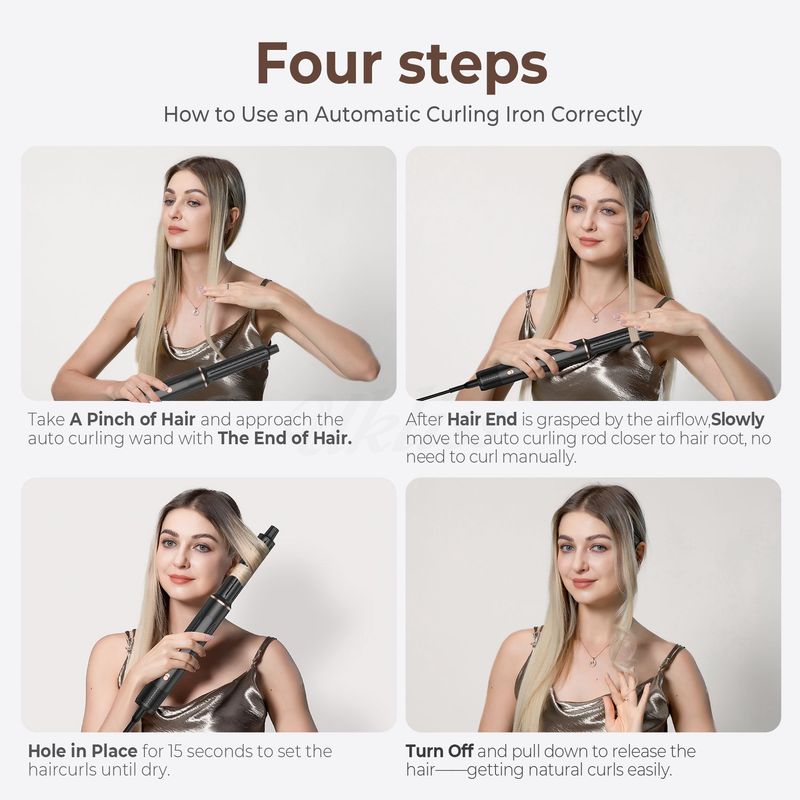 Four steps

How to Use an Automatic Curling Iron Correctly

Take A Pinch of Hair and approach the auto curling wand with The End of Hair.

After Hair End is grasped by the airflow,Slowly move the auto curling rod closer to hair root, no need to curl manually.

Hole in Place for 15 seconds to set the haircurls until dry.

Turn Off and pull down to release the hair——getting natural curls easily.