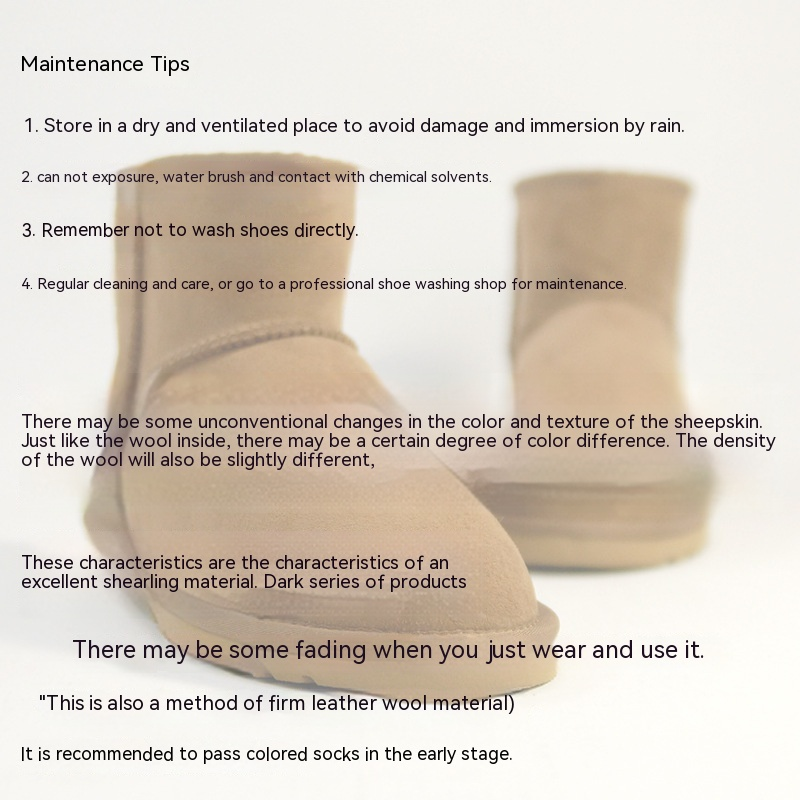 Maintenance Tips

1. Store in a dry and ventilated place to avoid damage and immersion by rain.

2. can not exposure, water brush and contact with chemical solvents.

3. Remember not to wash shoes directly.

4. Regular cleaning and care, or go to a professional shoe washing shop for maintenance.

There may be some unconventional changes in the color and texture of the sheepskin. Just like the wool inside, there may be a certain degree of color difference. The density of the wool will also be slightly different,

These characteristics are the characteristics of an excellent shearling material. Dark series of products

There may be some fading when you just wear and use it.

"This is also a method of firm leather wool material)

It is recommended to pass colored socks in the early stage.