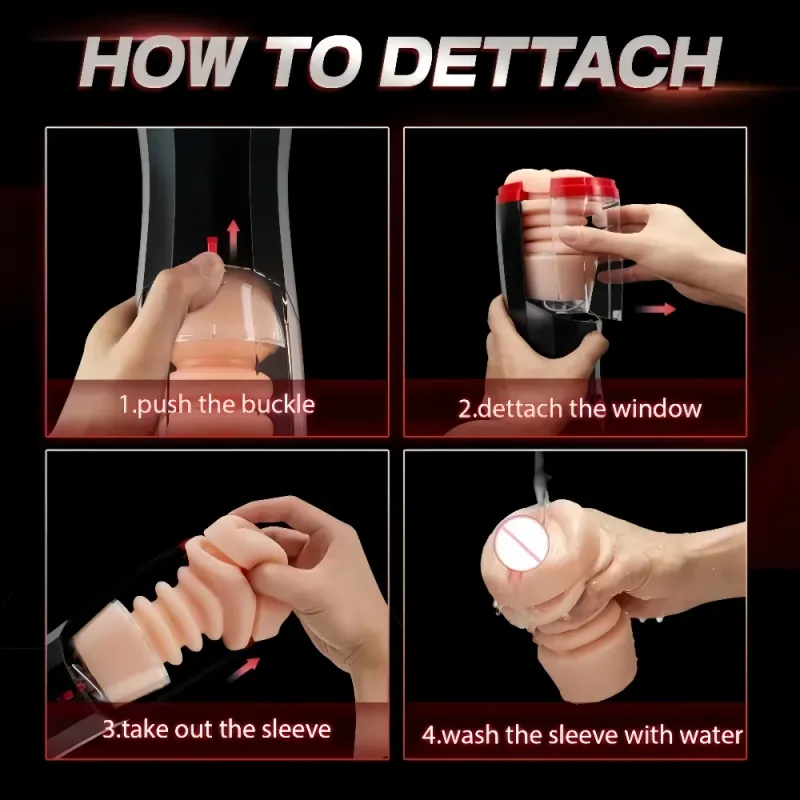 HOW TO DETTACH

1.push the buckle

2.dettach the window

3.take out the sleeve

4.wash the sleeve with water