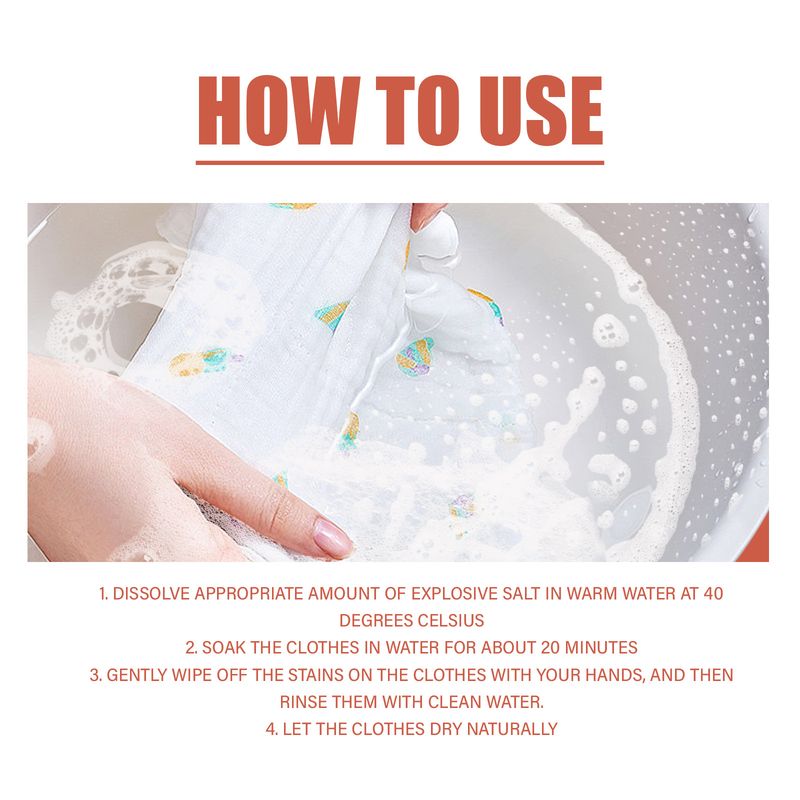 HOW TO USE

1. DISSOLVE APPROPRIATE AMOUNT OF EXPLOSIVE SALT IN WARM WATER AT 40 DEGREES CELSIUS
2. SOAK THE CLOTHES IN WATER FOR ABOUT 20 MINUTES
3. GENTLY WIPE OFF THE STAINS ON THE CLOTHES WITH YOUR HANDS, AND THEN RINSE THEM WITH CLEAN WATER.
4. LET THE CLOTHES DRY NATURALLY