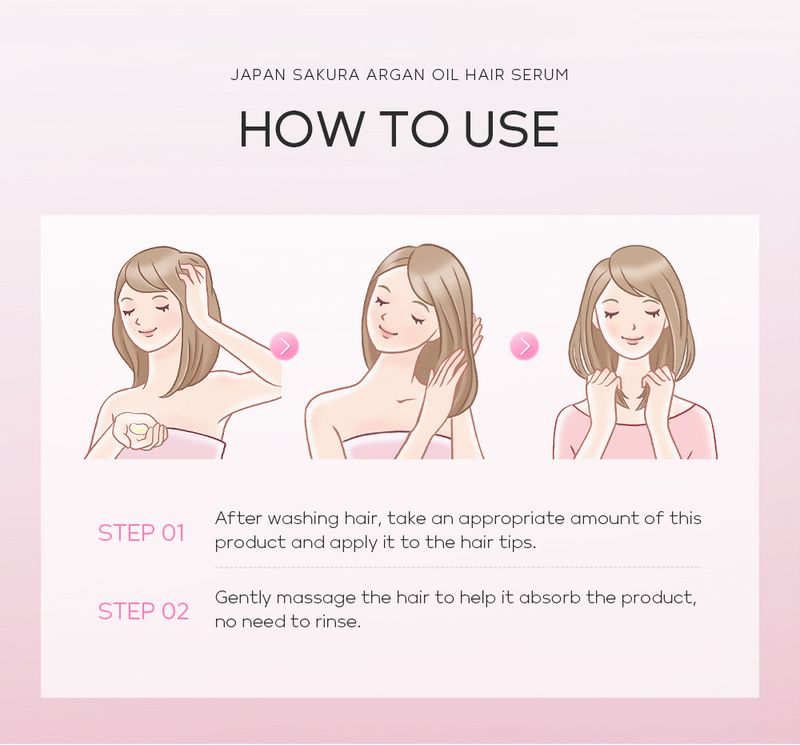 JAPAN SAKURA ARGAN OIL HAIR SERUM

HOW TO USE

STEP 01
After washing hair, take an appropriate amount of this product and apply it to the hair tips.

STEP 02
Gently massage the hair to help it absorb the product, no need to rinse.