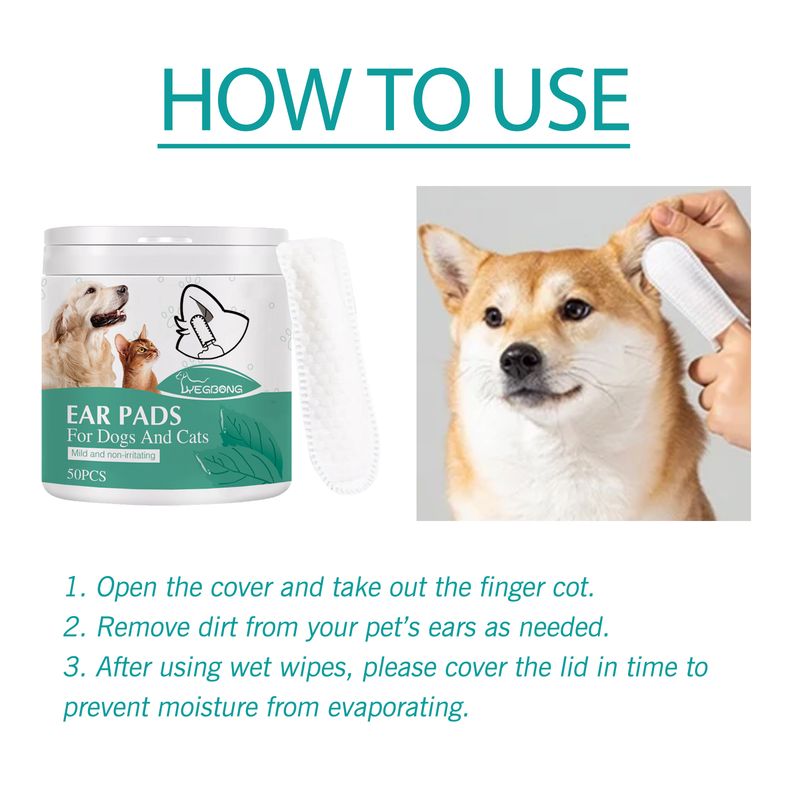 HOW TO USE

YEGBONG
EAR PADS
For Dogs And Cats
Mild and non-irritating
50PCS

1. Open the cover and take out the finger cot.
2. Remove dirt from your pet's ears as needed.
3. After using wet wipes, please cover the lid in time to prevent moisture from evaporating.