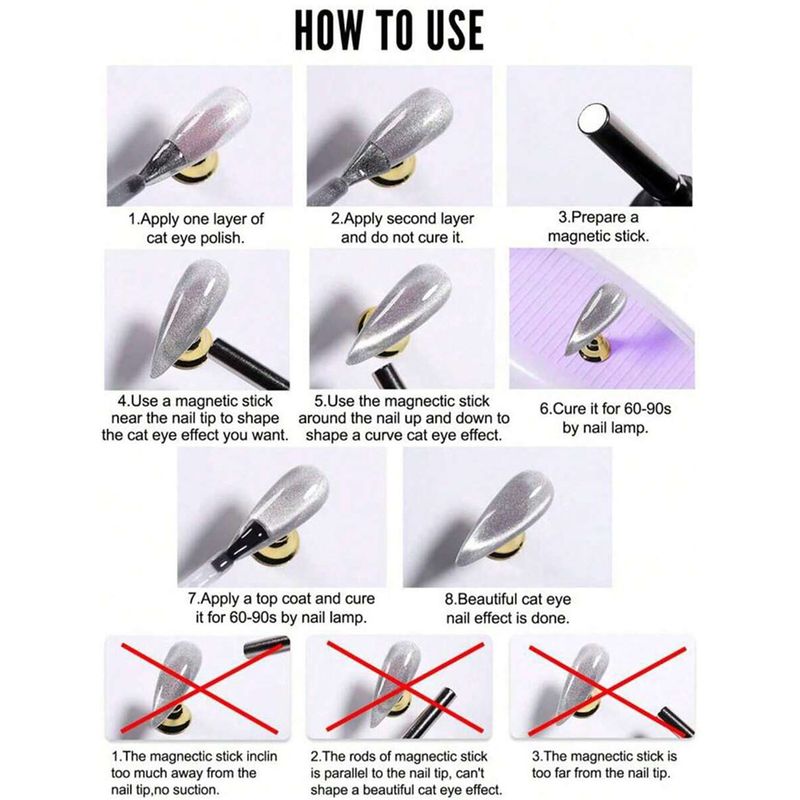 HOW TO USE

1.Apply one layer of cat eye polish.

2.Apply second layer and do not cure it.

3.Prepare a magnetic stick.

4.Use a magnetic stick near the nail tip to shape the cat eye effect you want.

5.Use the magnectic stick around the nail up and down to shape a curve cat eye effect.

6.Cure it for 60-90s by nail lamp.

7.Apply a top coat and cure it for 60-90s by nail lamp.

8.Beautiful cat eye nail effect is done.

1.The magnectic stick inclin too much away from the nail tip,no suction.

2.The rods of magnectic stick is parallel to the nail tip, can't shape a beautiful cat eye effect.

3.The magnectic stick is too far from the nail tip.