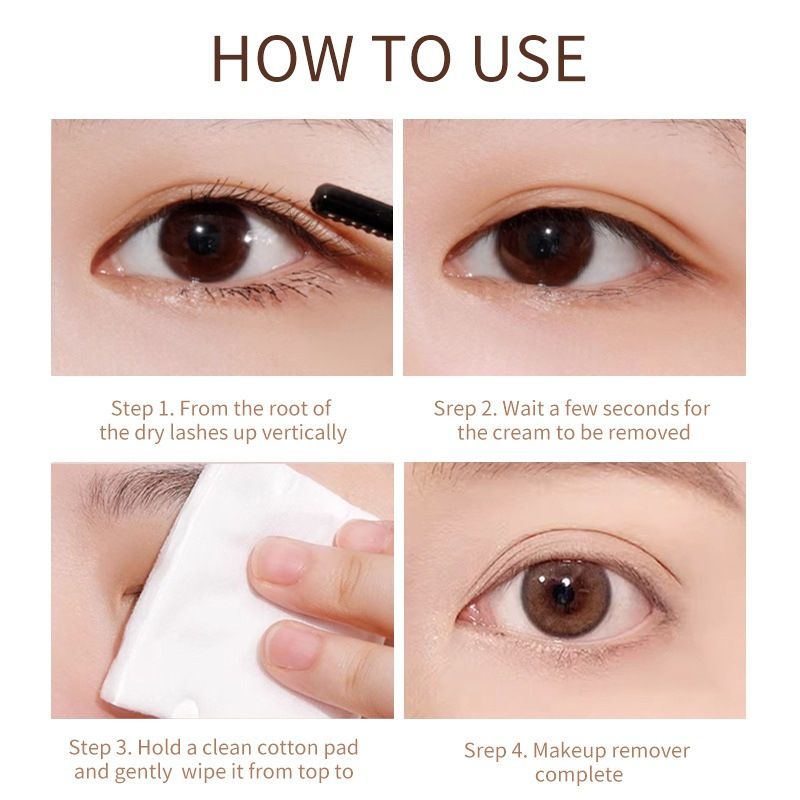 HOW TO USE

Step 1. From the root of the dry lashes up vertically

Srep 2. Wait a few seconds for the cream to be removed

Step 3. Hold a clean cotton pad and gently wipe it from top to

Srep 4. Makeup remover complete