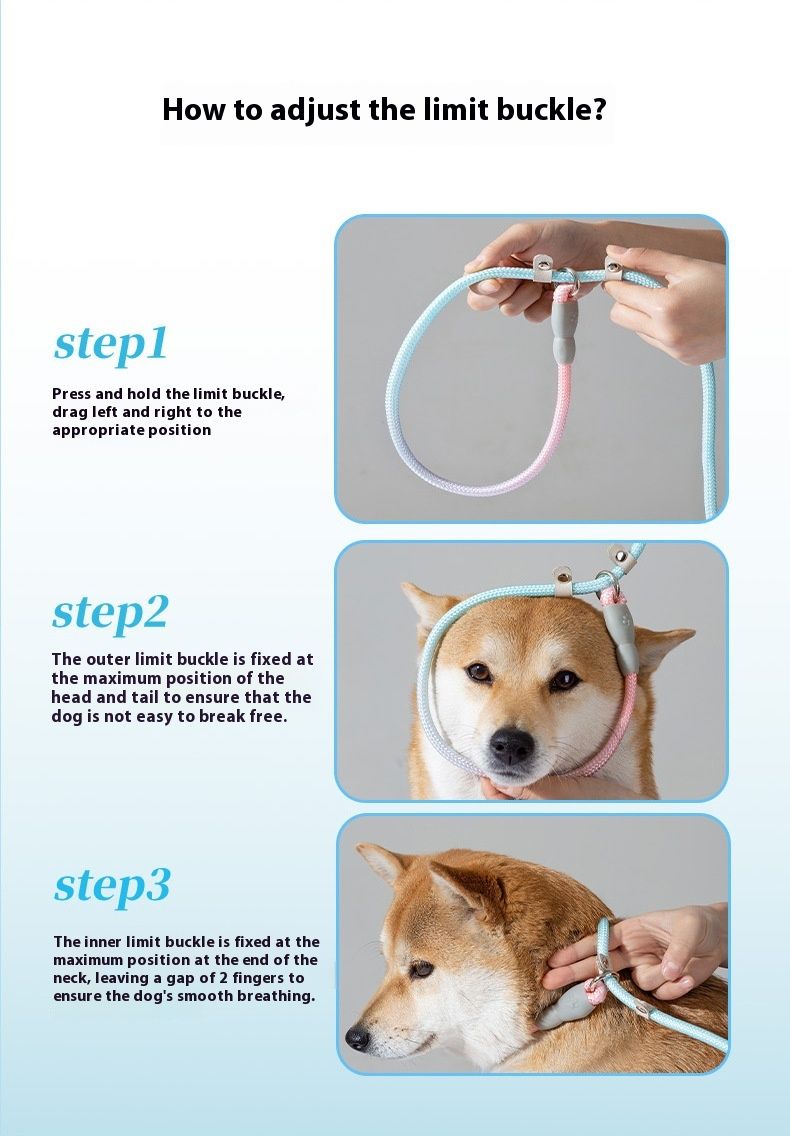 How to adjust the limit buckle?

step1

Press and hold the limit buckle, drag left and right to the appropriate position

step2

The outer limit buckle is fixed at the maximum position of the head and tail to ensure that the dog is not easy to break free.

step3

The inner limit buckle is fixed at the maximum position at the end of the neck, leaving a gap of 2 fingers to ensure the dog's smooth breathing.