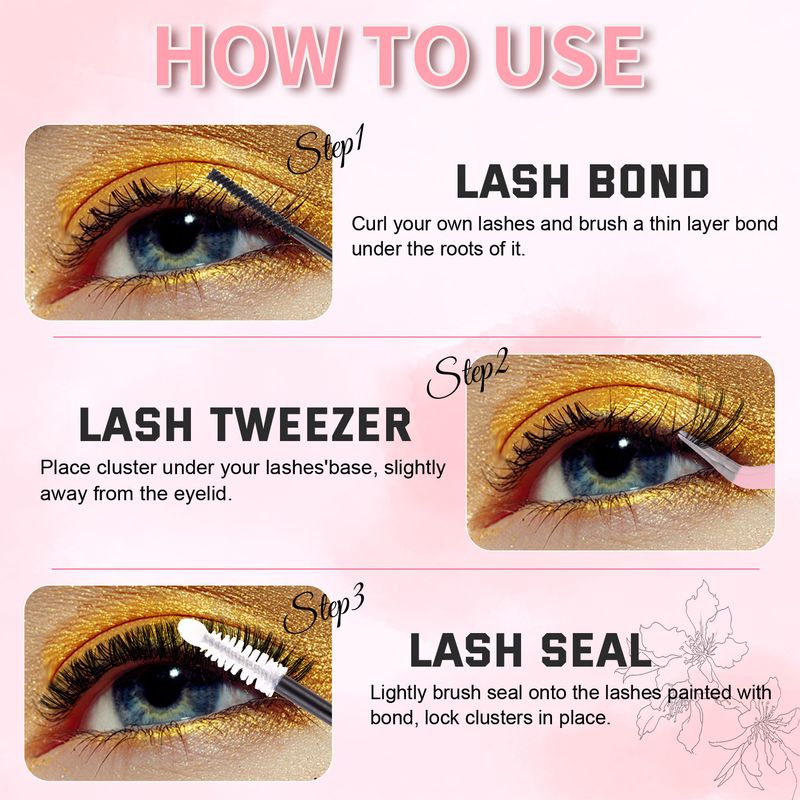 HOW TO USE

Step1

LASH BOND

Curl your own lashes and brush a thin layer bond under the roots of it.

Step2

LASH TWEEZER

Place cluster under your lashes'base, slightly away from the eyelid.

Step3

LASH SEAL

Lightly brush seal onto the lashes painted with bond, lock clusters in place.