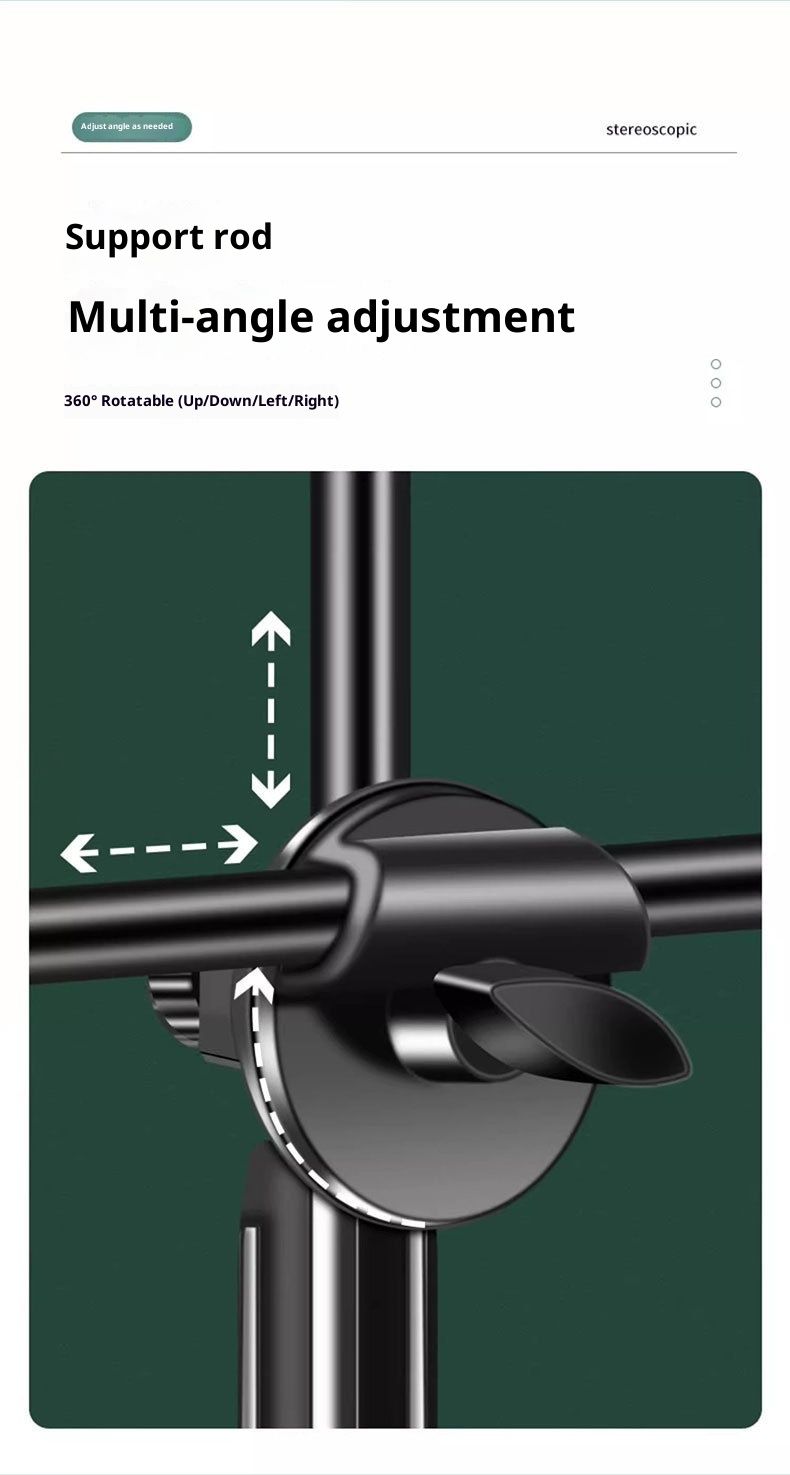 Adjust angle as needed

stereoscopic

Support rod

Multi-angle adjustment

360° Rotatable (Up/Down/Left/Right)