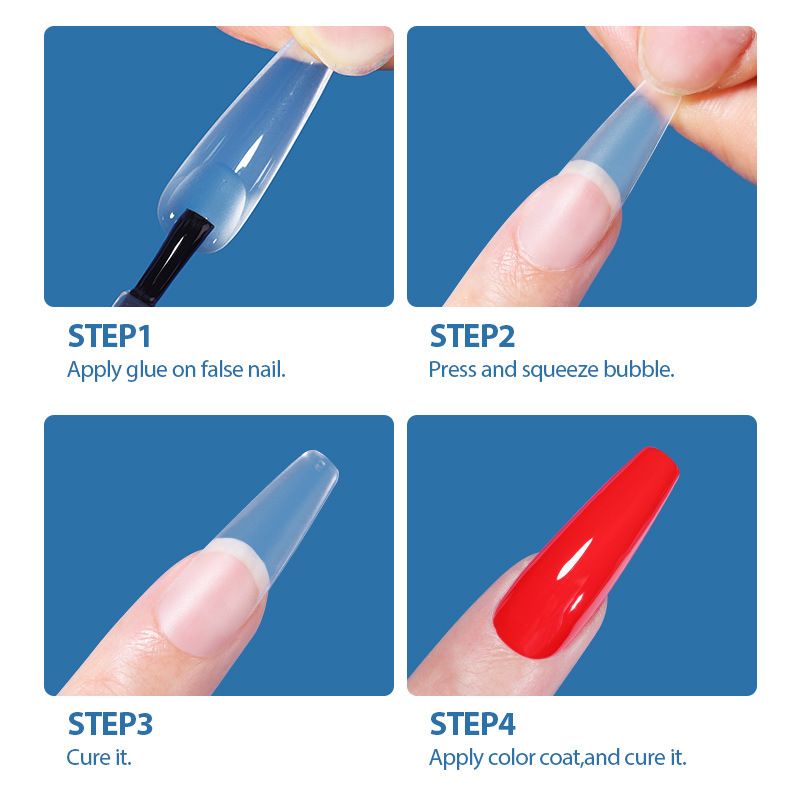 STEP1
Apply glue on false nail.

STEP2
Press and squeeze bubble.

STEP3
Cure it.

STEP4
Apply color coat,and cure it.