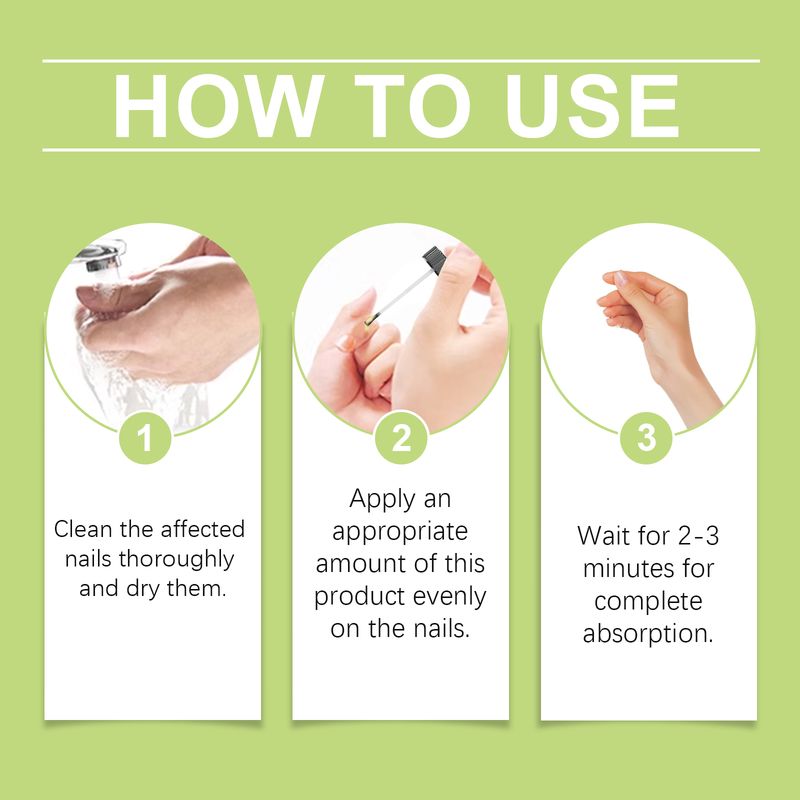 HOW TO USE

1

Clean the affected nails thoroughly and dry them.

2

Apply an appropriate amount of this product evenly on the nails.

3

Wait for 2-3 minutes for complete absorption.