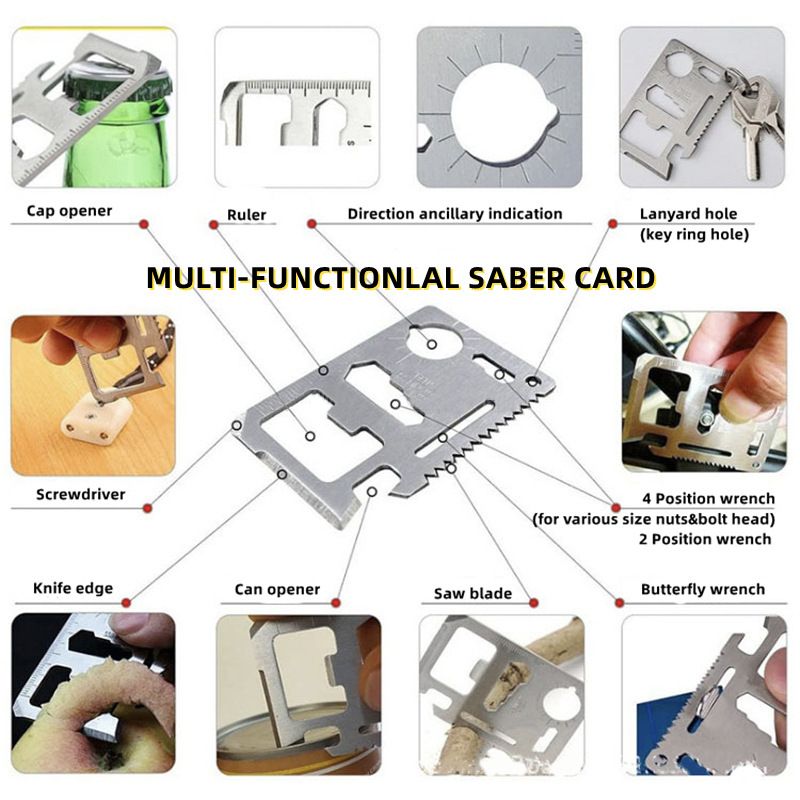 Cap opener

Ruler

Direction ancillary indication

Lanyard hole
(key ring hole)

MULTI-FUNCTIONLAL SABER CARD

Screwdriver

4 Position wrench
(for various size nuts&bolt head)
2 Position wrench

Knife edge

Can opener

Saw blade

Butterfly wrench