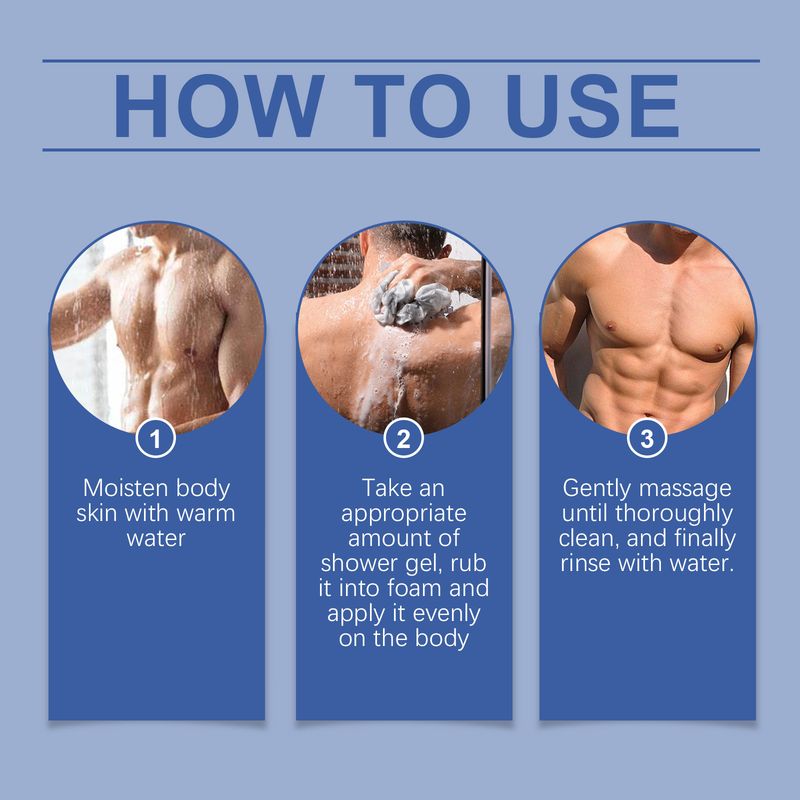 HOW TO USE

1

Moisten body skin with warm water

2

Take an appropriate amount of shower gel, rub it into foam and apply it evenly on the body

3

Gently massage until thoroughly clean, and finally rinse with water.