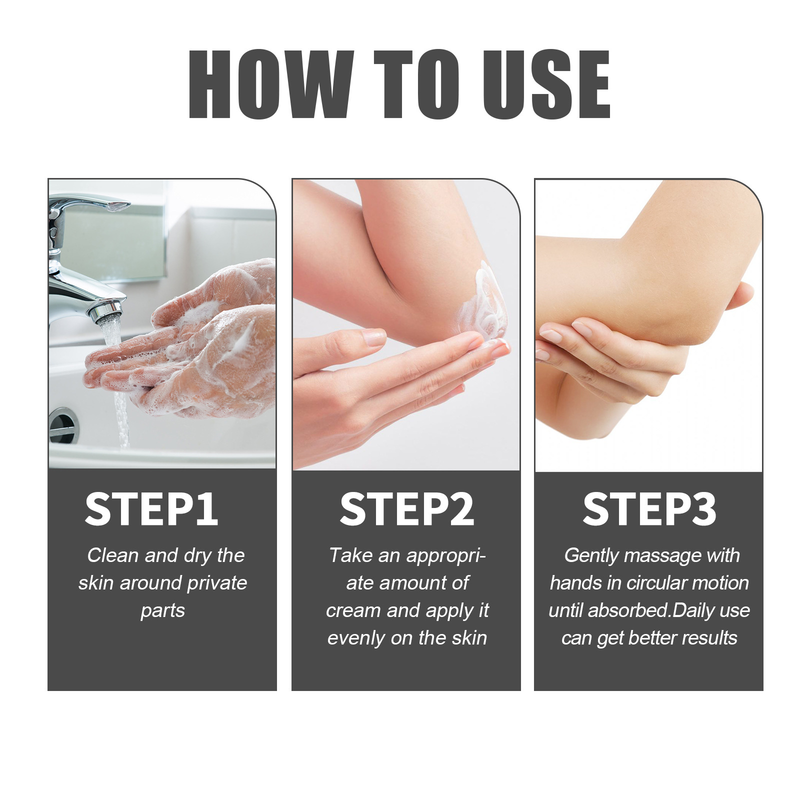 HOW TO USE

STEP1

Clean and dry the skin around private parts

STEP2

Take an appropriate amount of cream and apply it evenly on the skin

STEP3

Gently massage with hands in circular motion until absorbed.Daily use can get better results