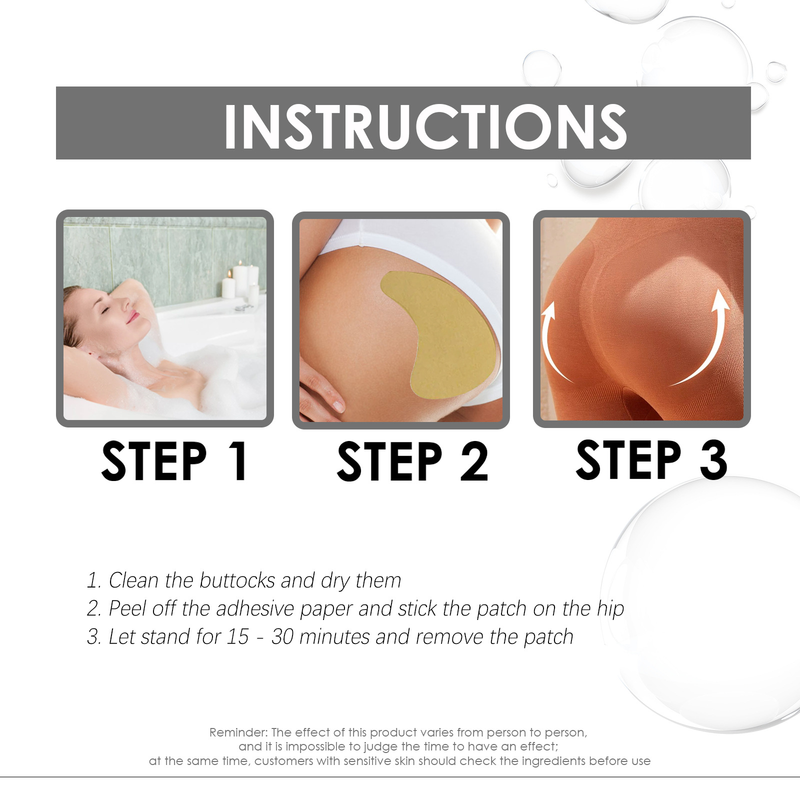 INSTRUCTIONS

STEP 1

STEP 2

STEP 3

1. Clean the buttocks and dry them
2. Peel off the adhesive paper and stick the patch on the hip
3. Let stand for 15 - 30 minutes and remove the patch

Reminder: The effect of this product varies from person to person, and it is impossible to judge the time to have an effect; at the same time, customers with sensitive skin should check the ingredients before use