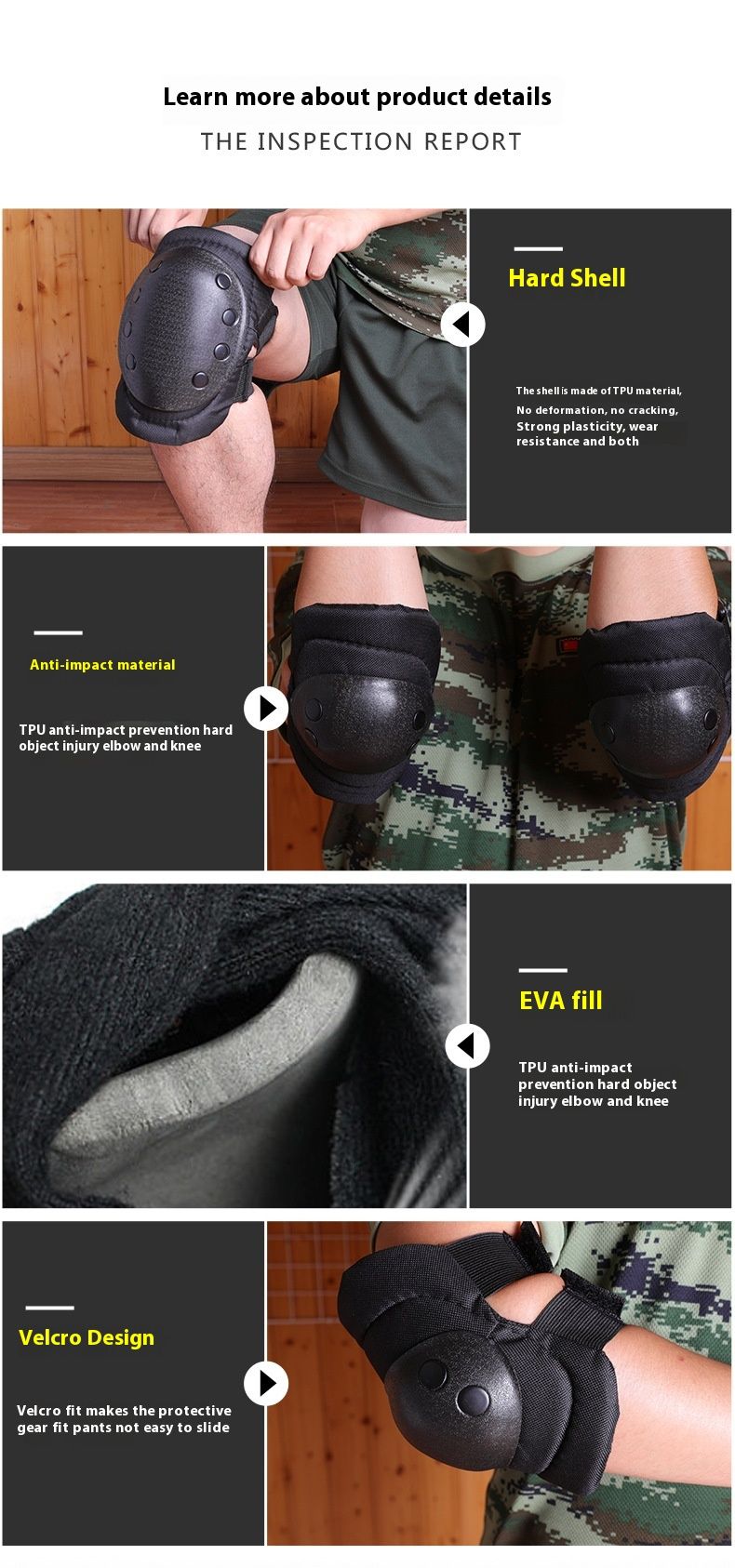 Learn more about product details

THE INSPECTION REPORT

Hard Shell

The shell is made of TPU material, No deformation, no cracking, Strong plasticity, wear resistance and both

Anti-impact material

TPU anti-impact prevention hard object injury elbow and knee

EVA fill

TPU anti-impact prevention hard object injury elbow and knee

Velcro Design

Velcro fit makes the protective gear fit pants not easy to slide