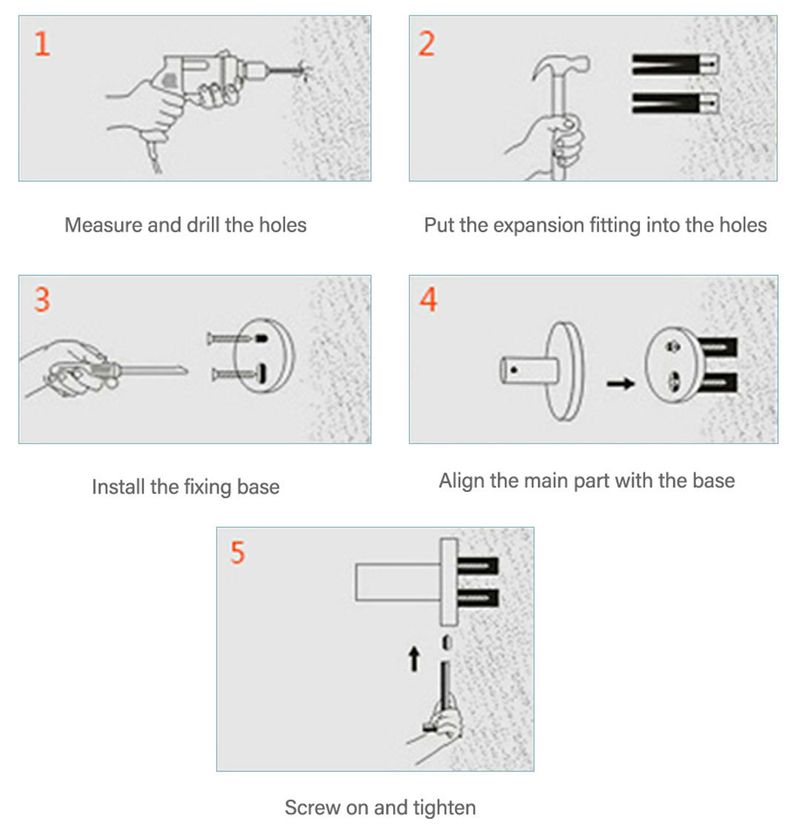 1

Measure and drill the holes

2

Put the expansion fitting into the holes

3

Install the fixing base

4

Align the main part with the base

5

Screw on and tighten