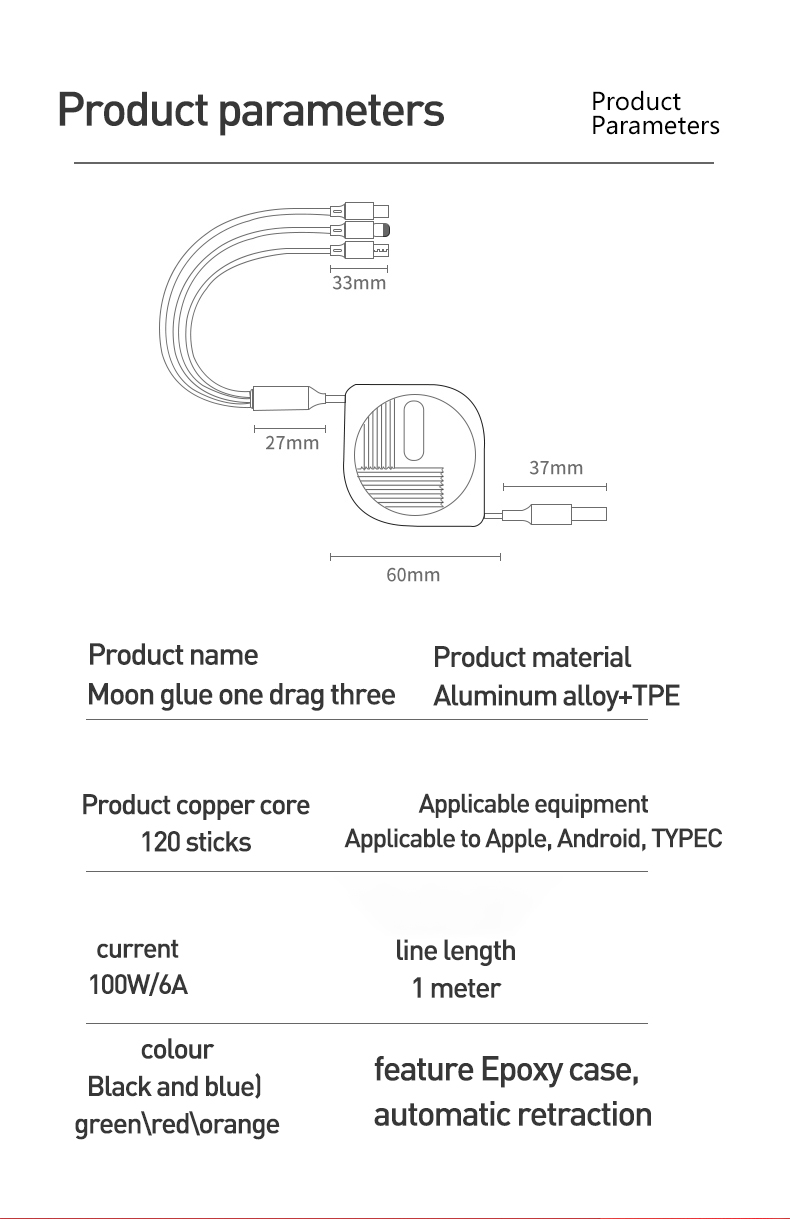 Product parameters

Product Parameters

33mm

27mm

37mm

60mm

Product name
Moon glue one drag three

Product material
Aluminum alloy+TPE

Product copper core
120 sticks

Applicable equipment
Applicable to Apple, Android, TYPEC

current
100W/6A

line length
1 meter

colour
Black and blue)
green\red\orange

feature Epoxy case,
automatic retraction