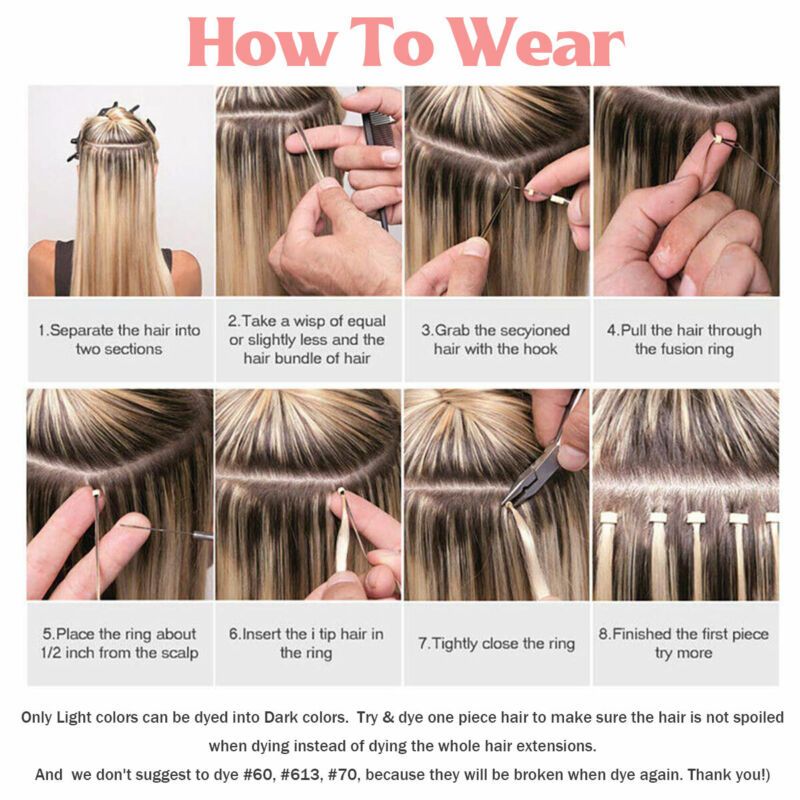 How To Wear

1.Separate the hair into two sections

2.Take a wisp of equal or slightly less and the hair bundle of hair

3.Grab the secyioned hair with the hook

4.Pull the hair through the fusion ring

5.Place the ring about 1/2 inch from the scalp

6.Insert the i tip hair in the ring

7.Tightly close the ring

8.Finished the first piece try more

Only Light colors can be dyed into Dark colors. Try & dye one piece hair to make sure the hair is not spoiled when dying instead of dying the whole hair extensions.

And we don't suggest to dye #60, #613, #70, because they will be broken when dye again. Thank you!)