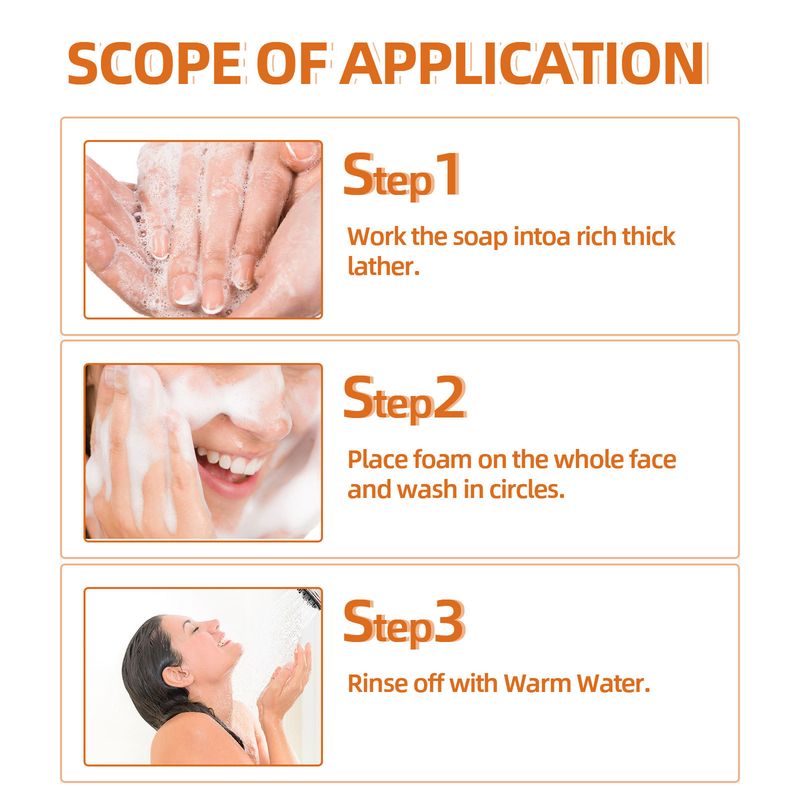 SCOPE OF APPLICATION

Step1

Work the soap intoa rich thick lather.

Step2

Place foam on the whole face and wash in circles.

Step3

Rinse off with Warm Water.