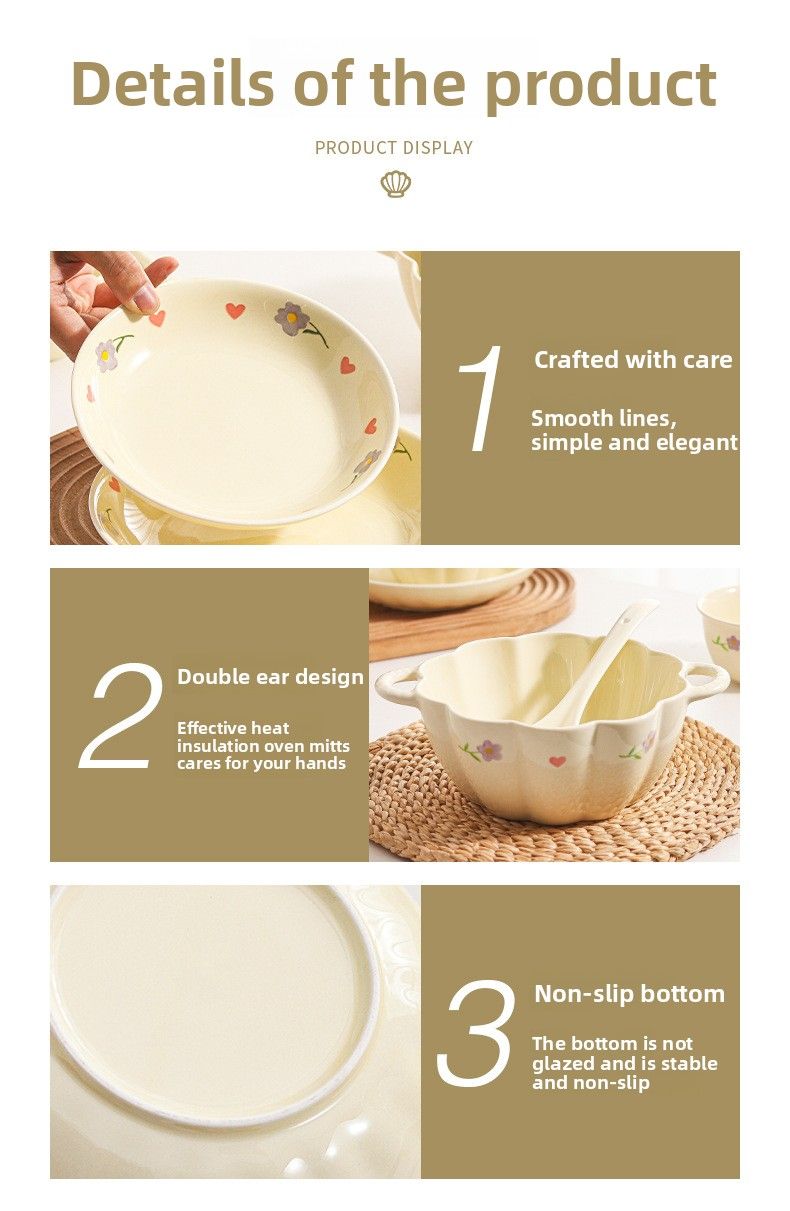 Details of the product

PRODUCT DISPLAY

1

Crafted with care

Smooth lines, simple and elegant

2

Double ear design

Effective heat insulation oven mitts cares for your hands

3

Non-slip bottom

The bottom is not glazed and is stable and non-slip